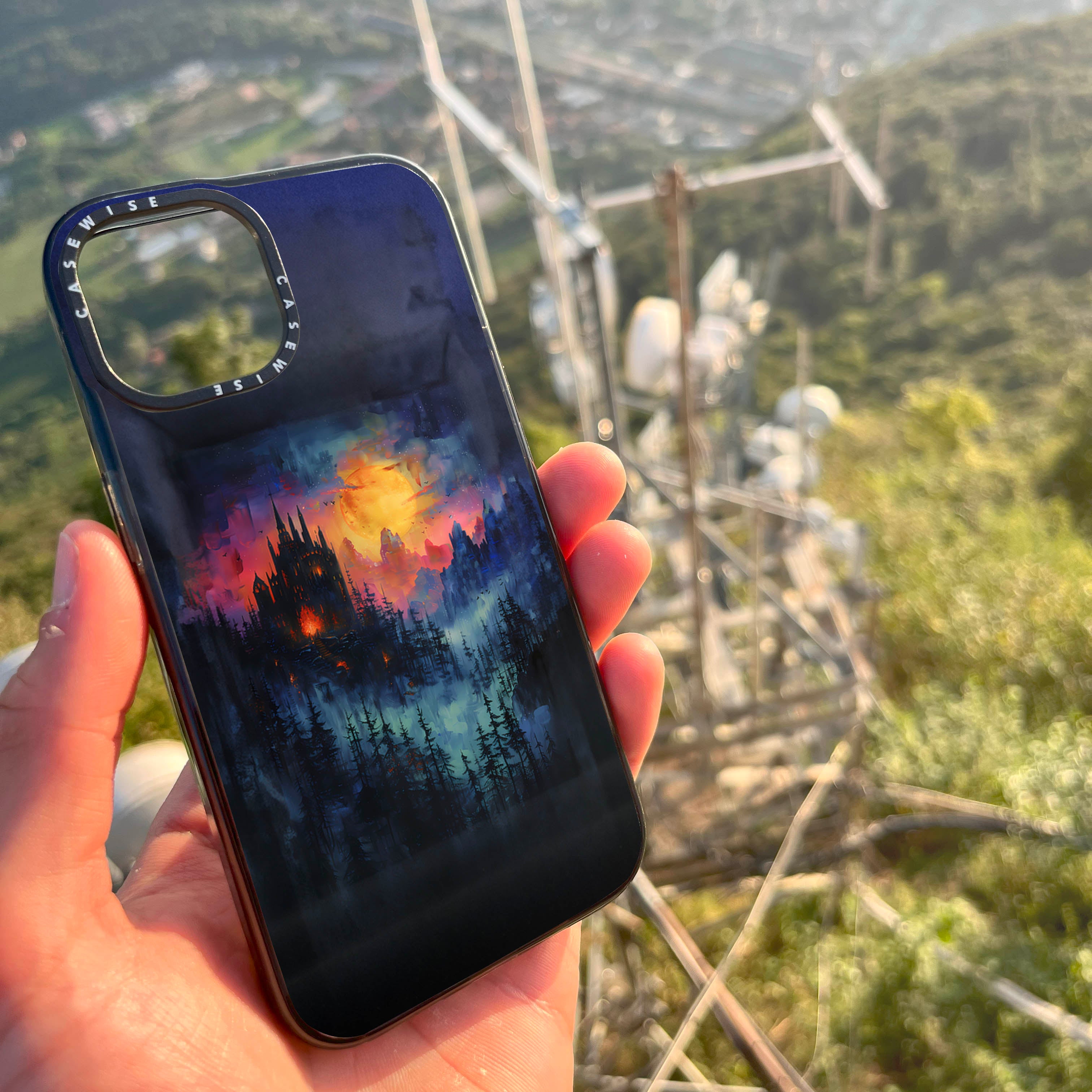 CASEWISE CASEWISE