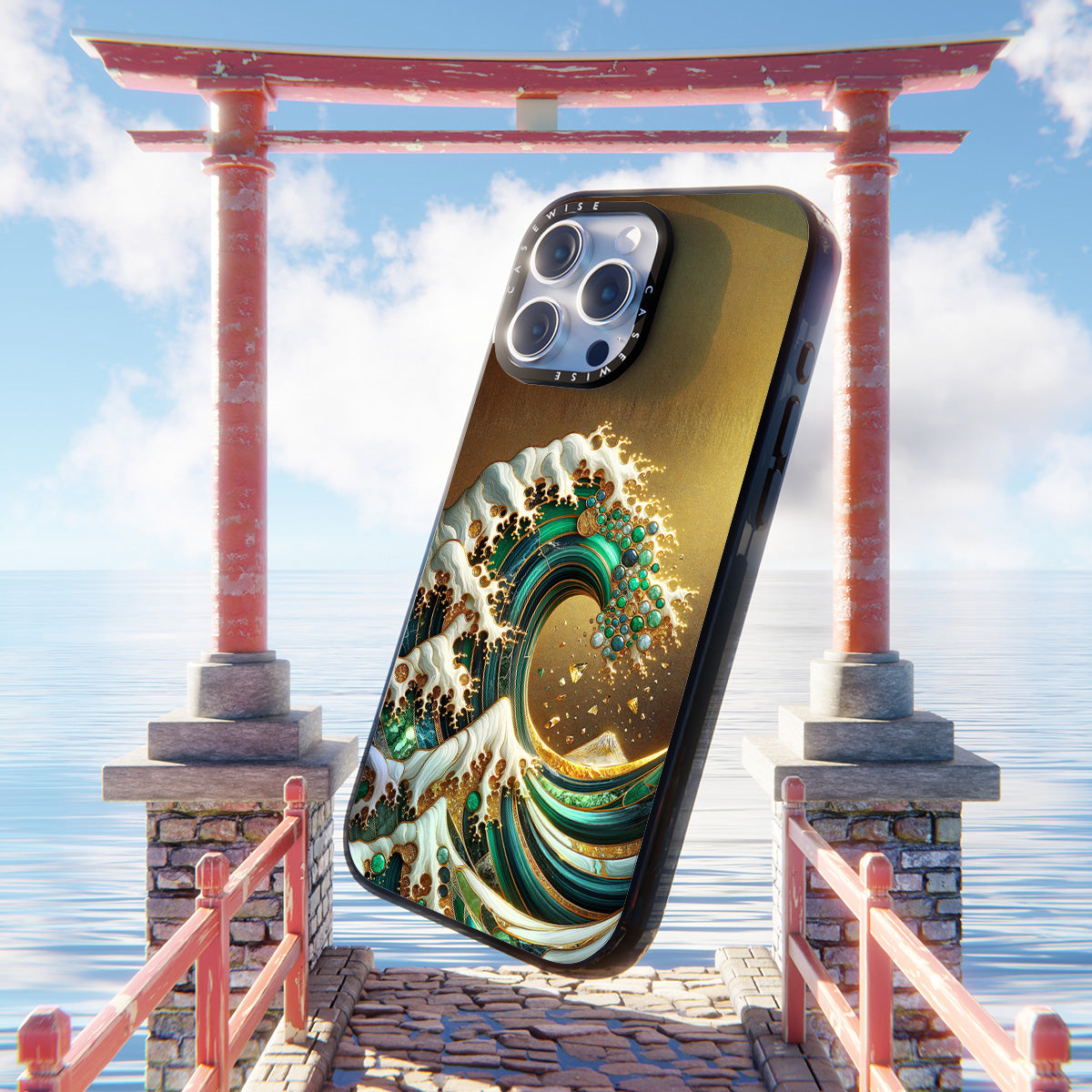 CASEWISE CASEWISE