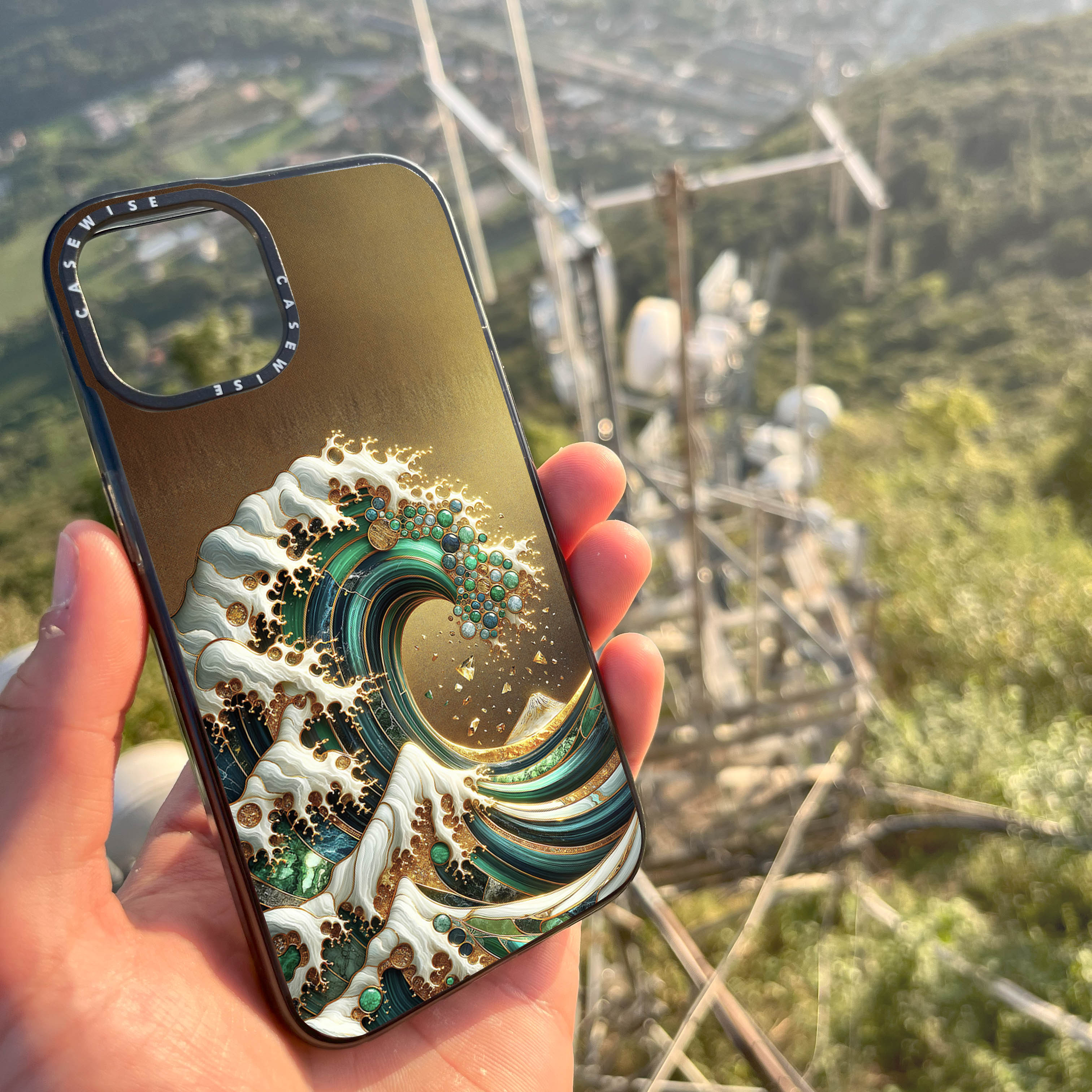 CASEWISE CASEWISE