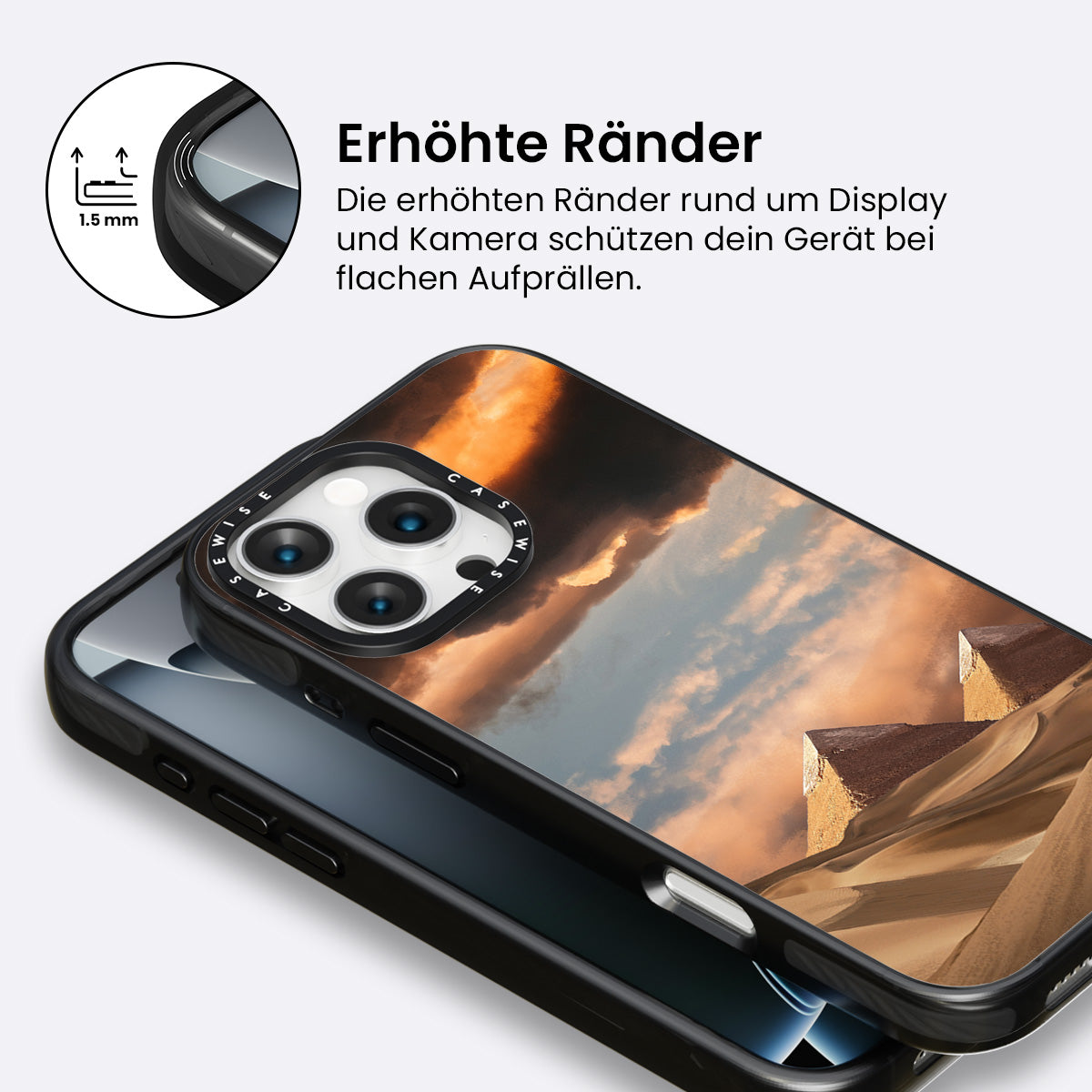 1.5 mm

Erhöhte Ränder

Die erhöhten Ränder rund um Display und Kamera schützen dein Gerät bei flachen Aufprällen.

CASEWISE CASEWISE