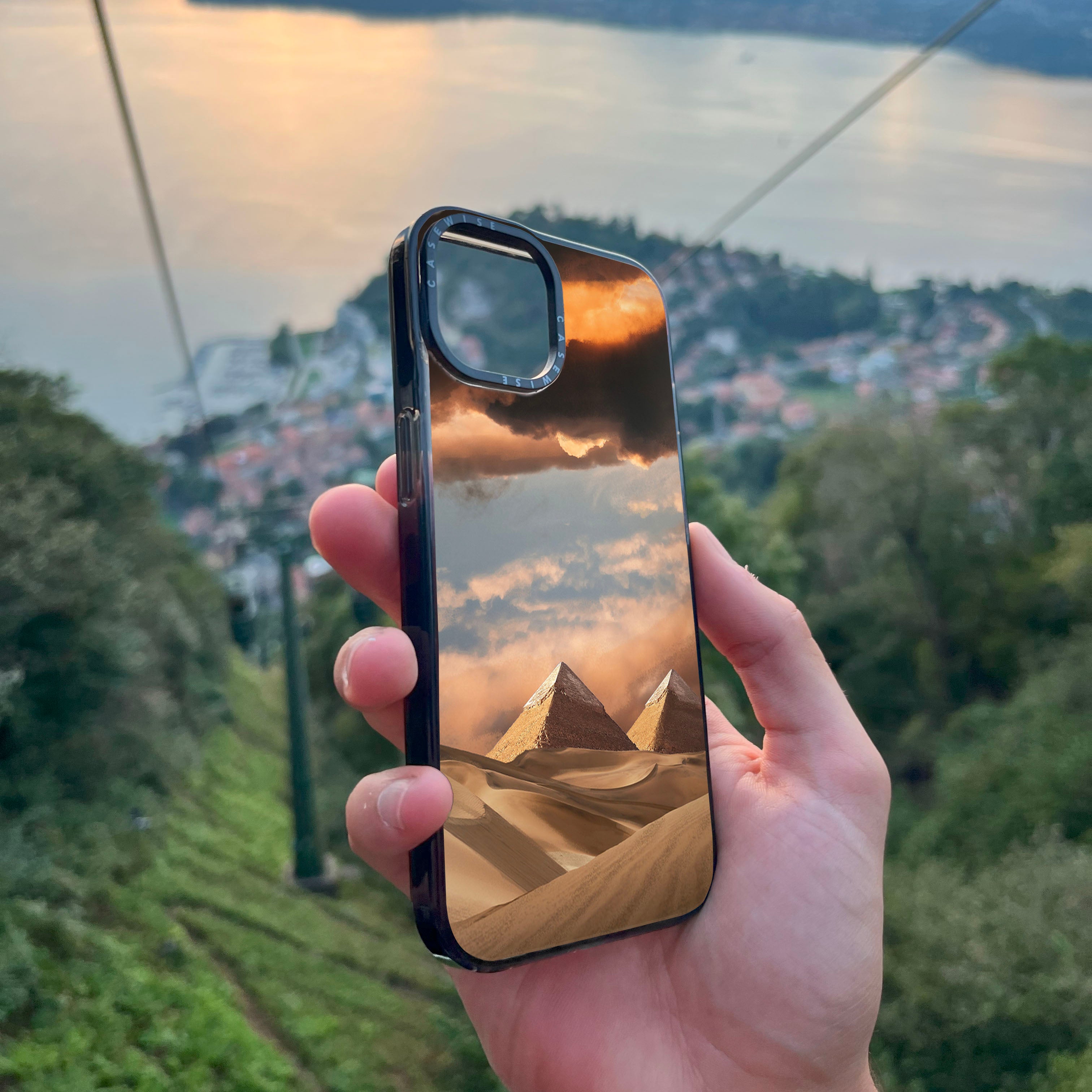 CASEWISE CASEWISE