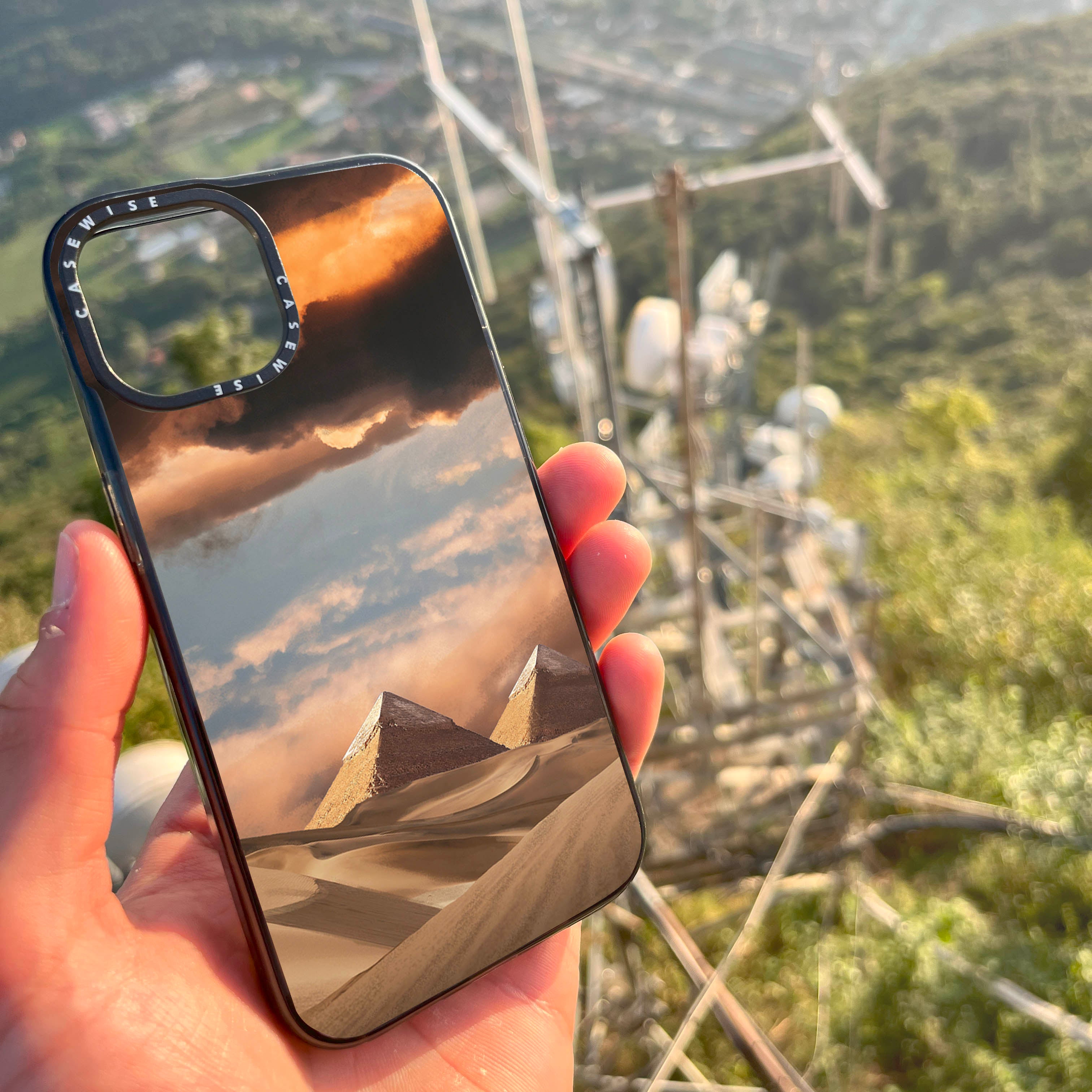 CASEWISE CASEWISE