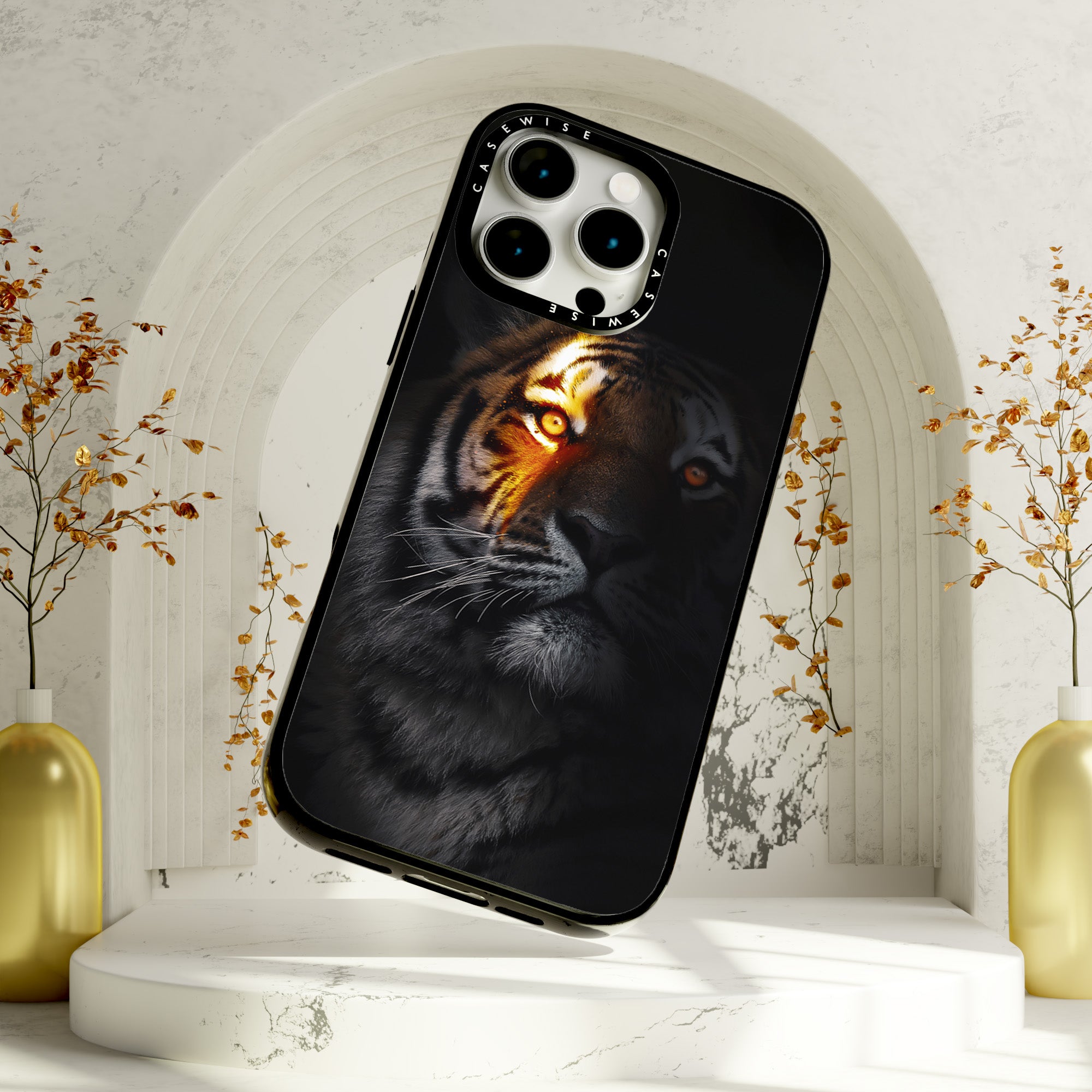 CASEWISE
CASEWISE