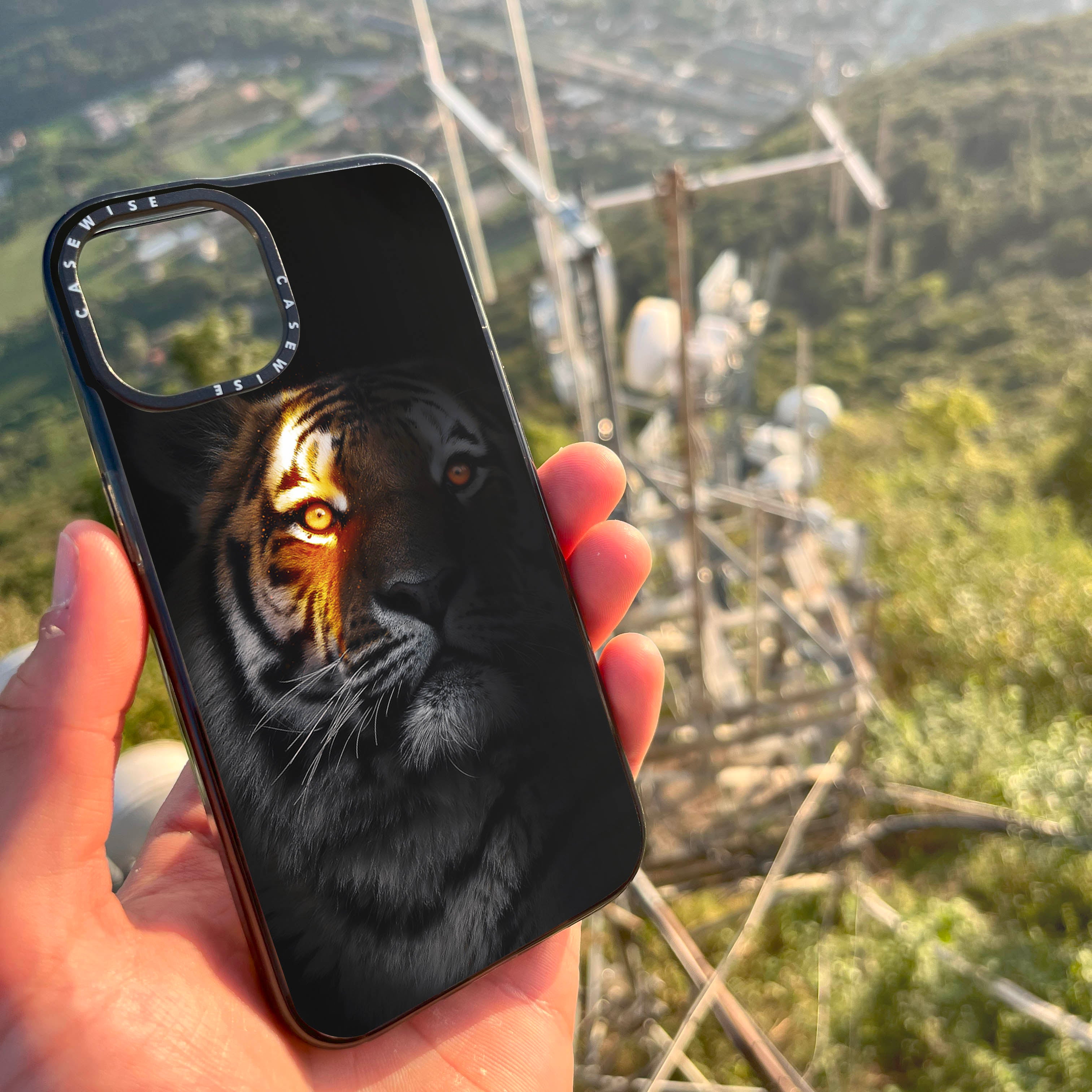 CASEWISE CASEWISE