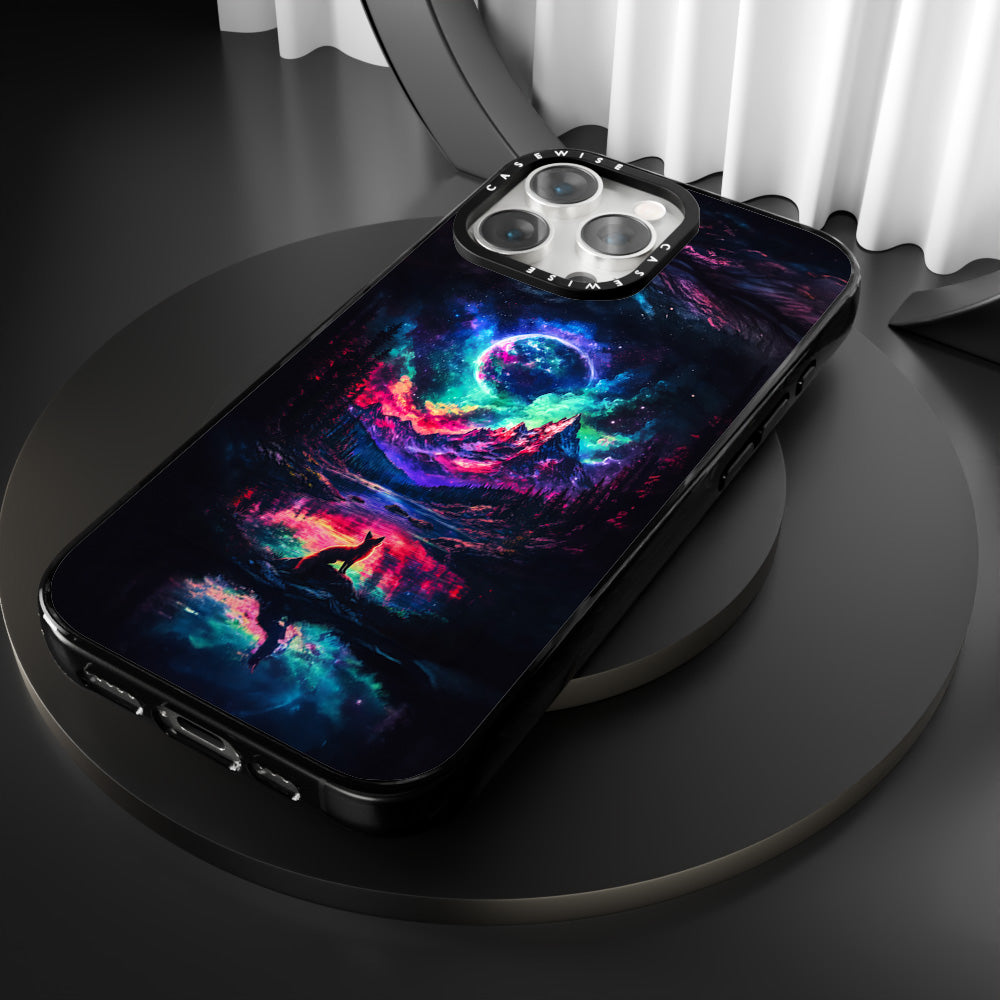 CASEWISE
CASEWISE