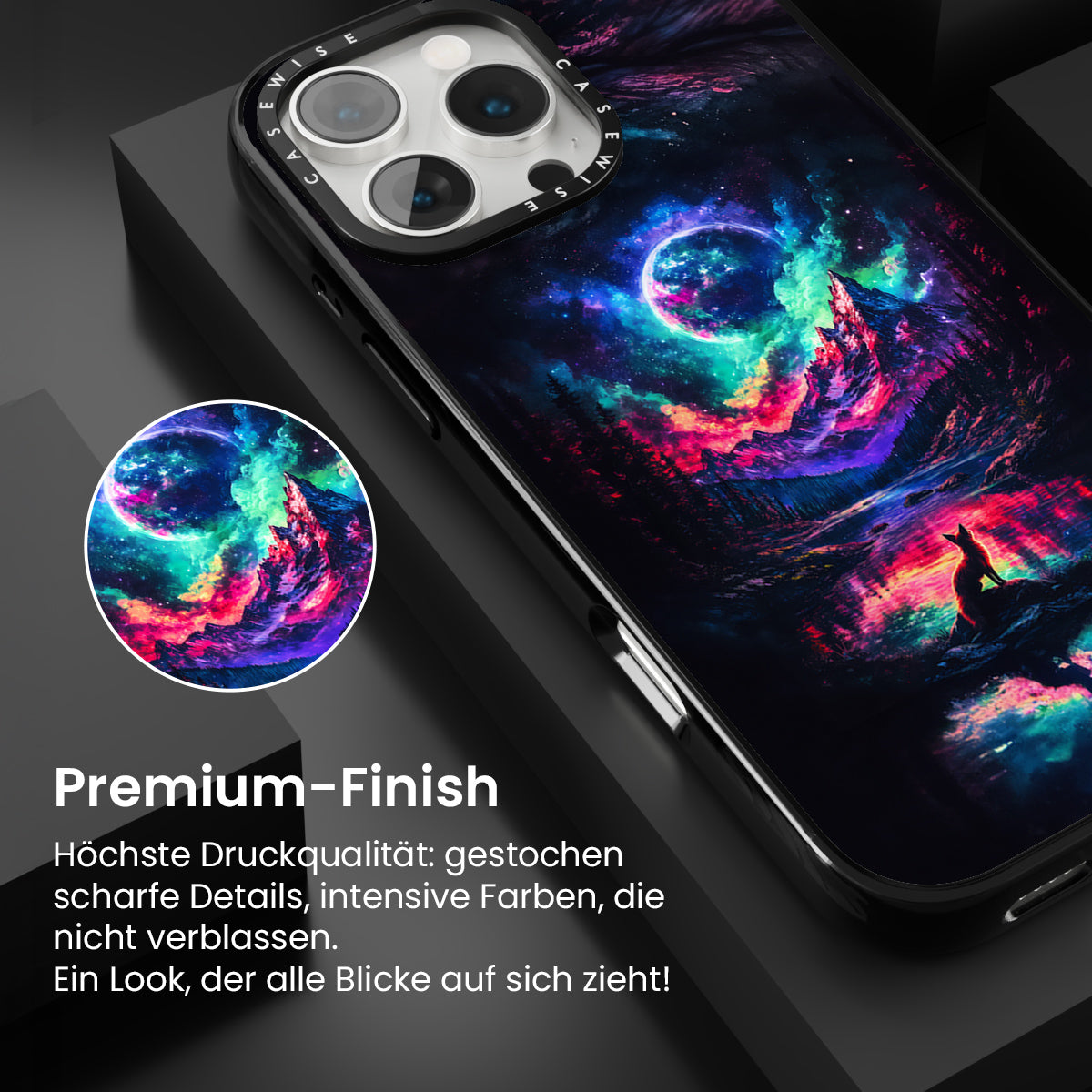 CASEWISE CASEWISE

Premium-Finish

Höchste Druckqualität: gestochen scharfe Details, intensive Farben, die nicht verblassen.
Ein Look, der alle Blicke auf sich zieht!