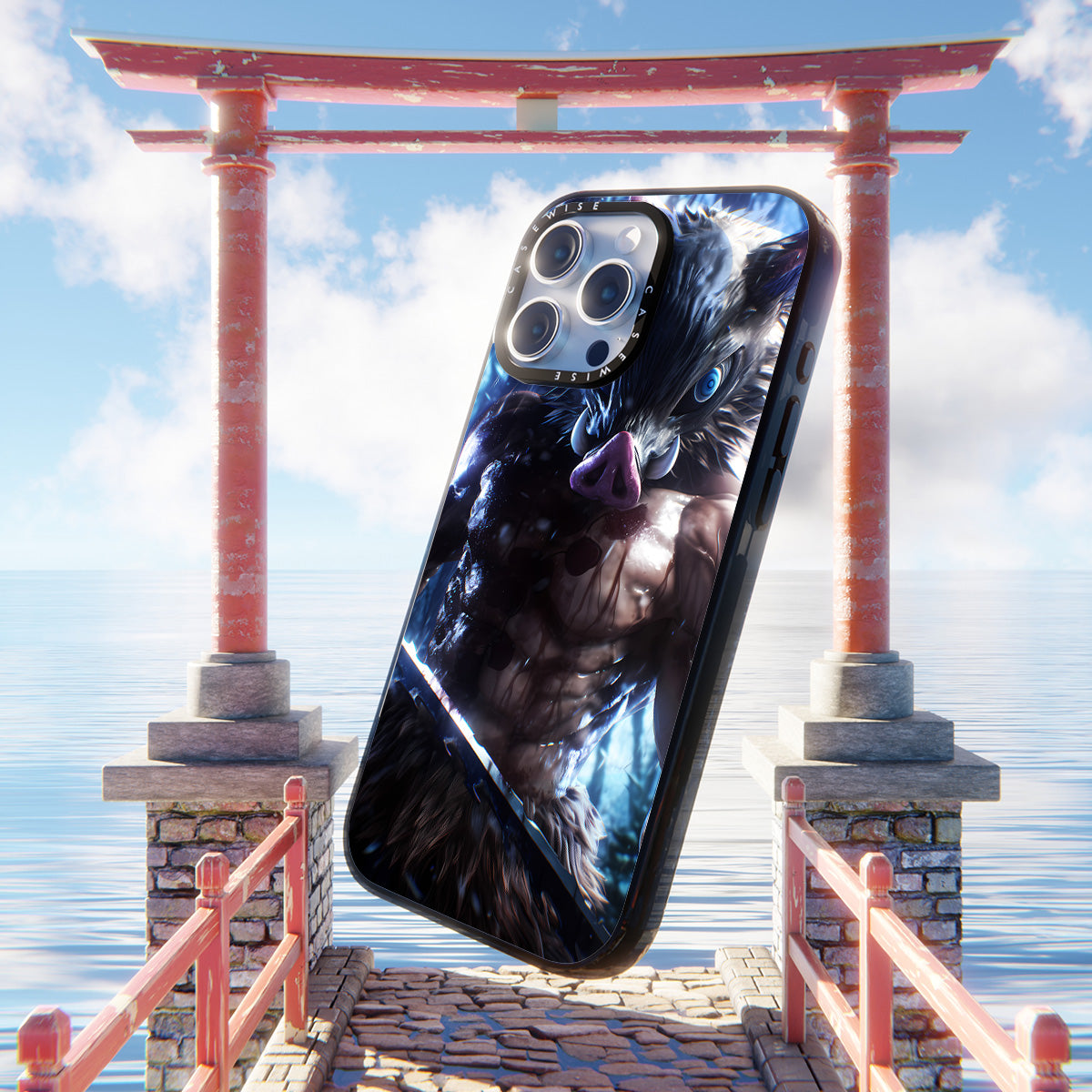 CASEWISE CASEWISE