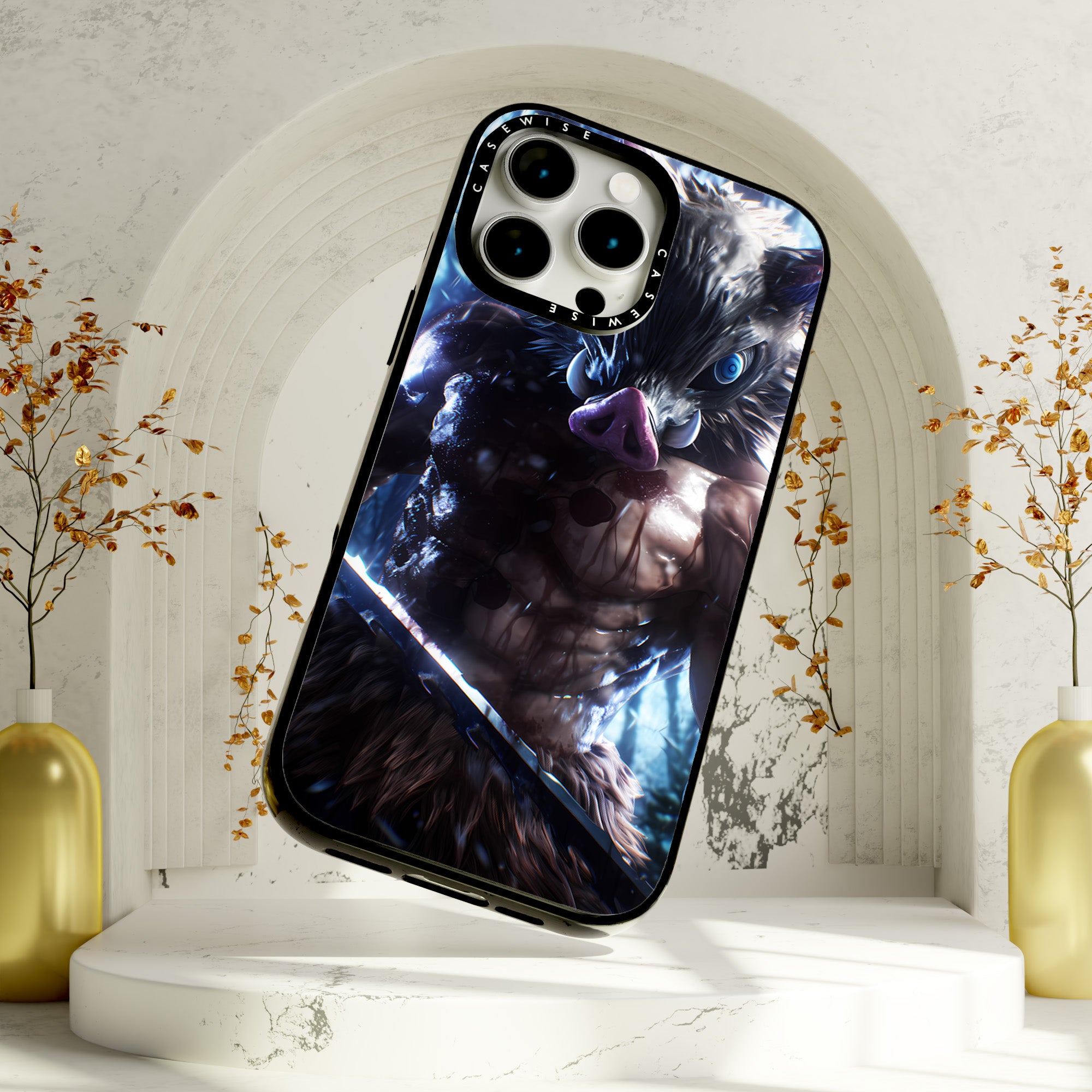 CASEWISE CASEWISE