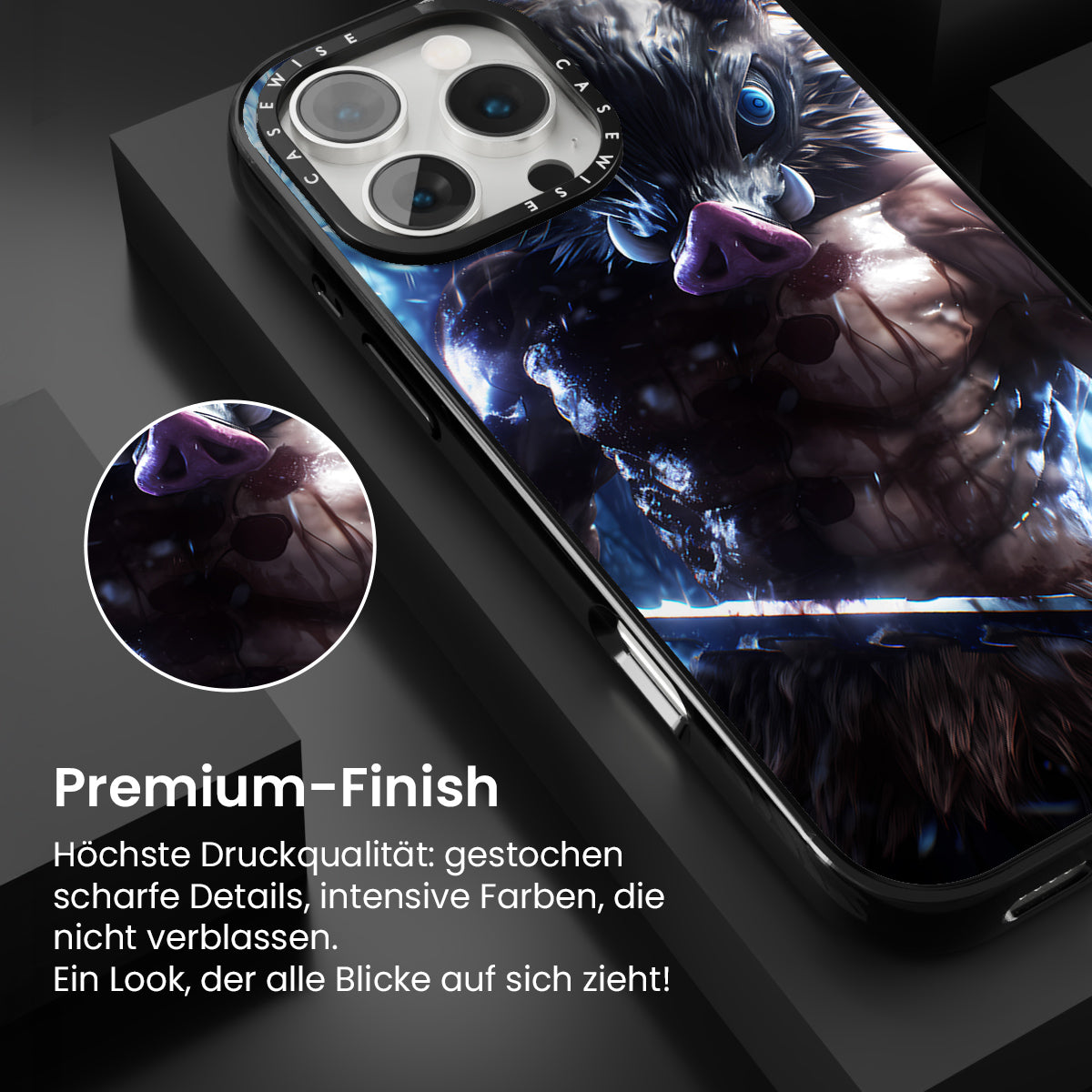 CASEWISE CASEWISE

Premium-Finish

Höchste Druckqualität: gestochen scharfe Details, intensive Farben, die nicht verblassen.
Ein Look, der alle Blicke auf sich zieht!