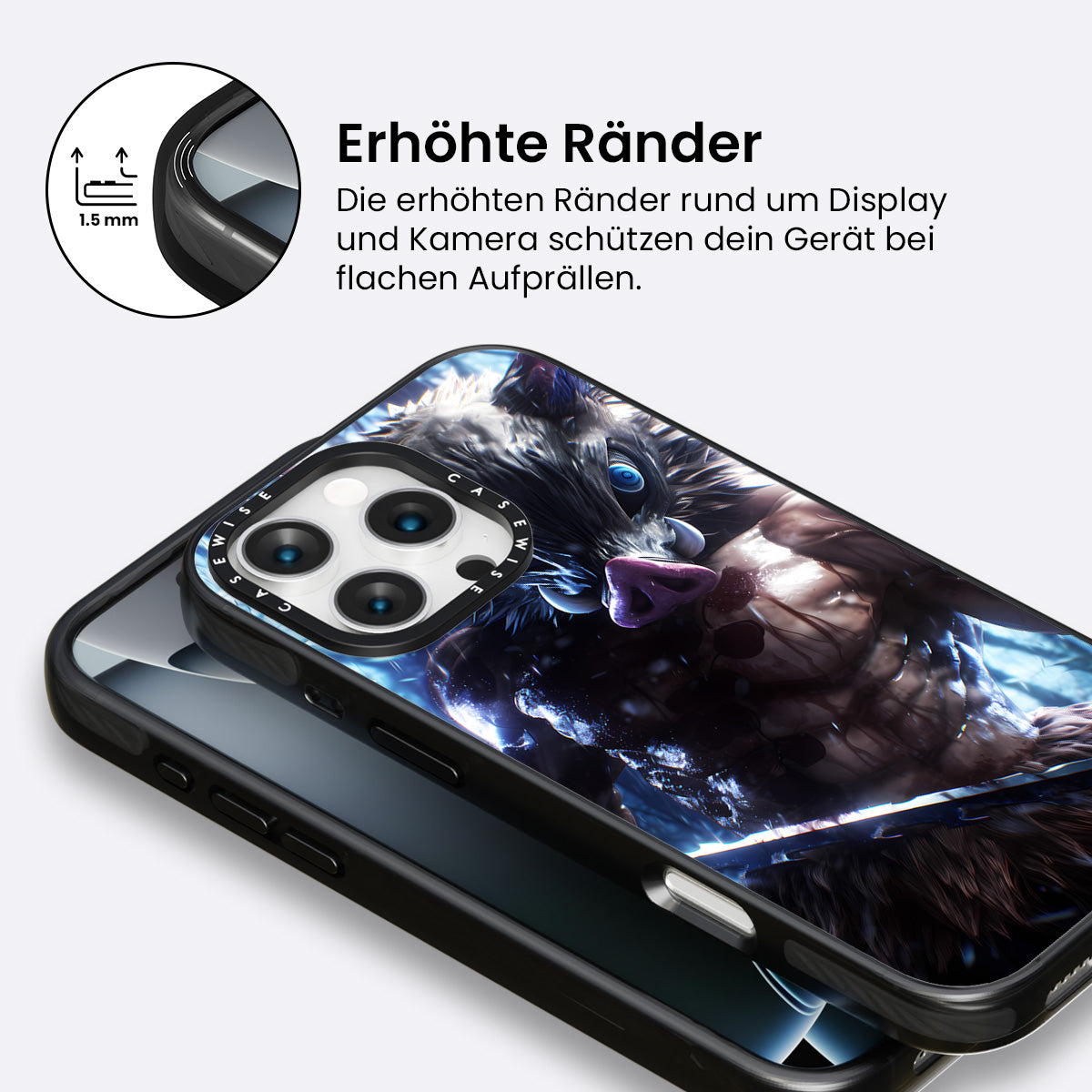 1.5 mm

Erhöhte Ränder

Die erhöhten Ränder rund um Display und Kamera schützen dein Gerät bei flachen Aufprällen.

CASEWISE CASEWISE