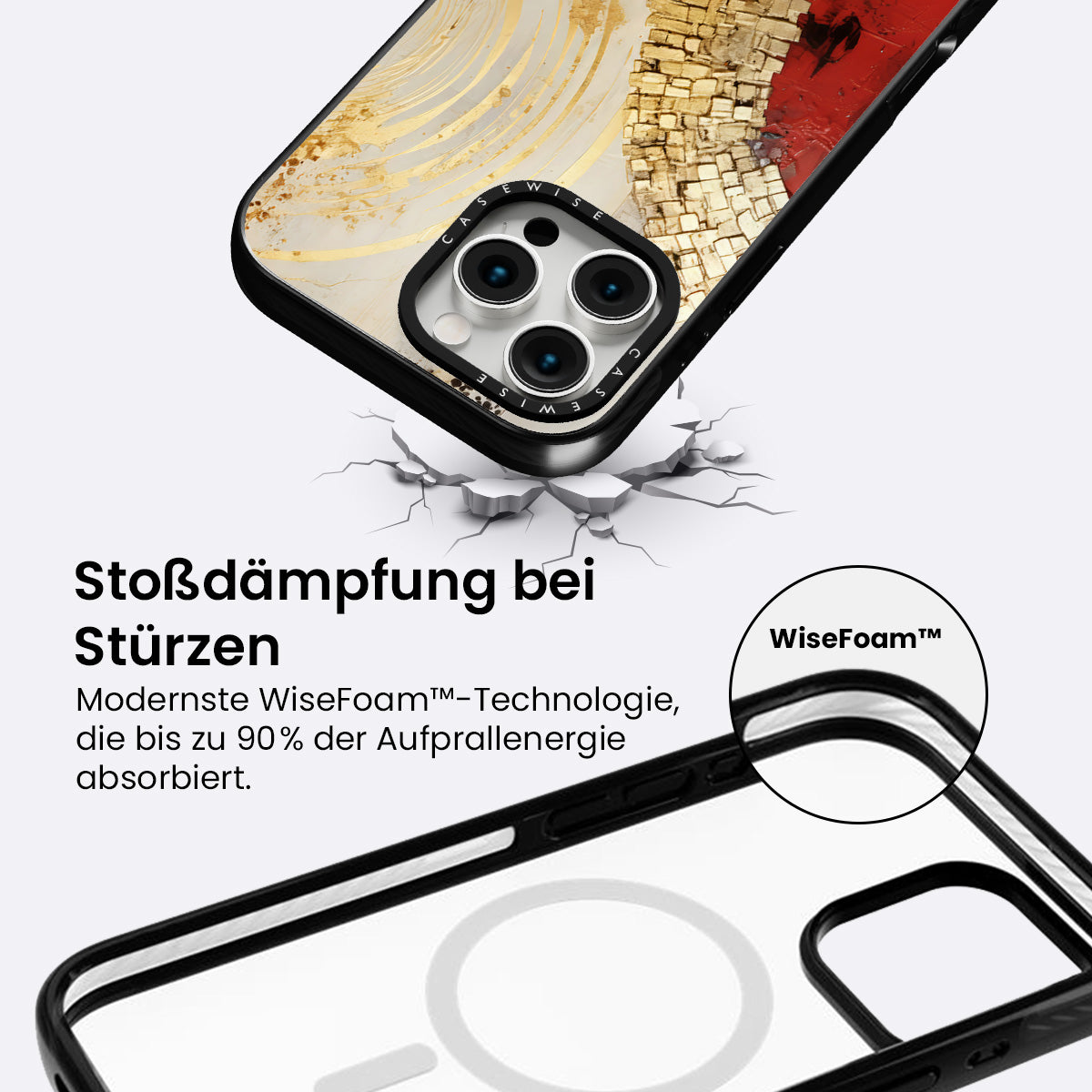 CASEWISE

CASEWISE

Stoßdämpfung bei Stürzen

Modernste WiseFoam™-Technologie, die bis zu 90% der Aufprallenergie absorbiert.

WiseFoam™