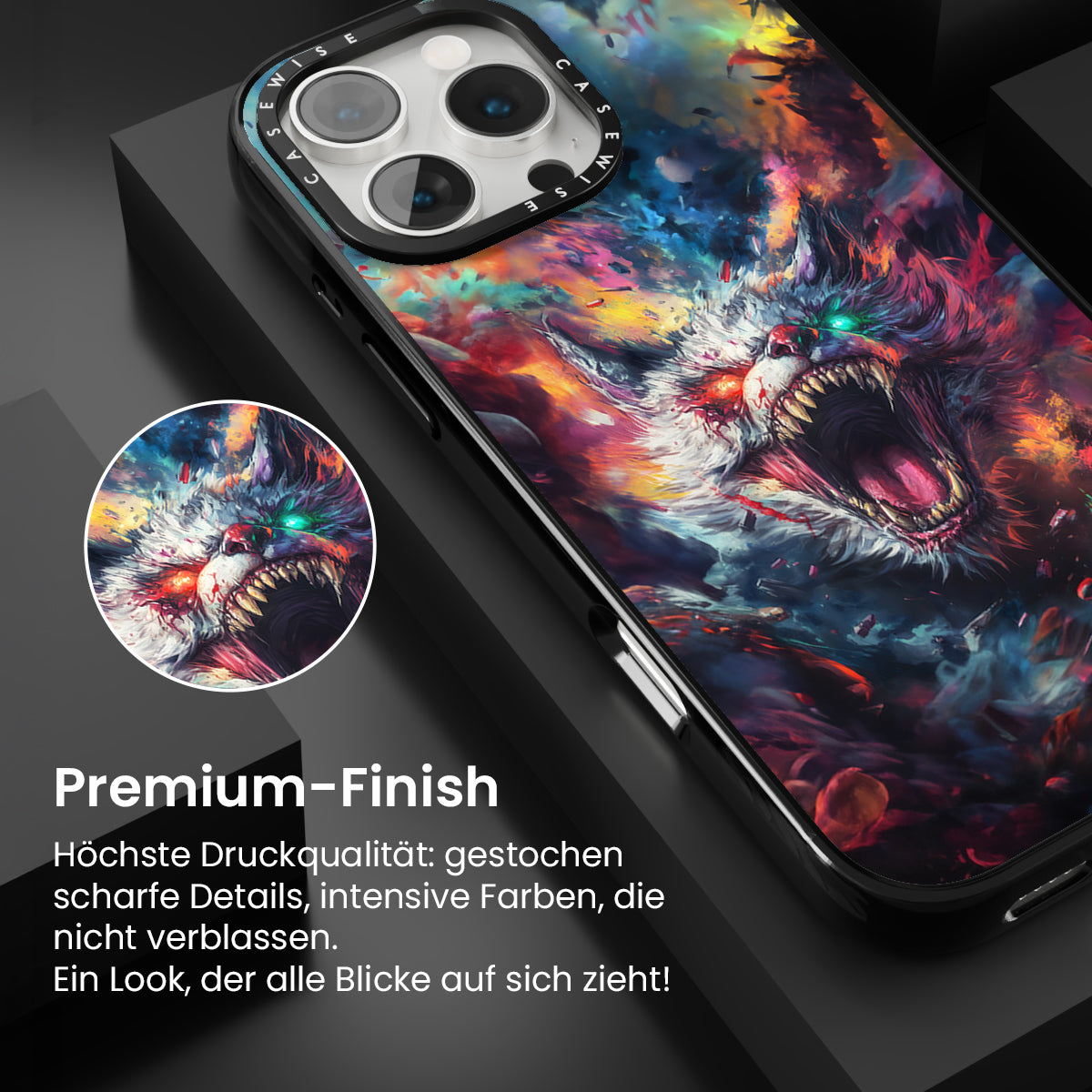 CASEWISE CASEWISE

Premium-Finish

Höchste Druckqualität: gestochen scharfe Details, intensive Farben, die nicht verblassen.
Ein Look, der alle Blicke auf sich zieht!