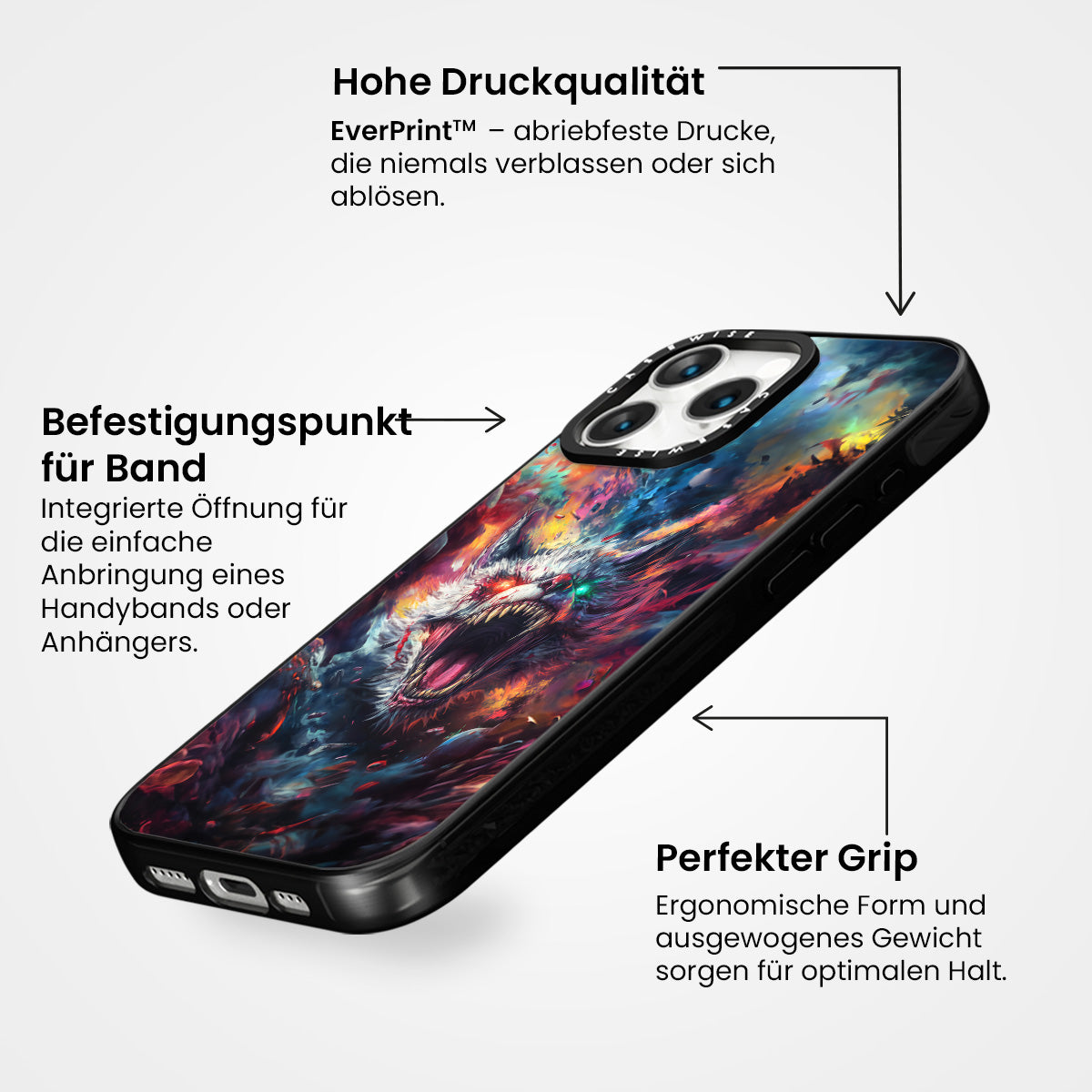 Hohe Druckqualität

EverPrint™ – abriebfeste Drucke, die niemals verblassen oder sich ablösen.

Befestigungspunkt für Band

Integrierte Öffnung für die einfache Anbringung eines Handybands oder Anhängers.

CASEWISE

CASEWISE

Perfekter Grip

Ergonomische Form und ausgewogenes Gewicht sorgen für optimalen Halt.