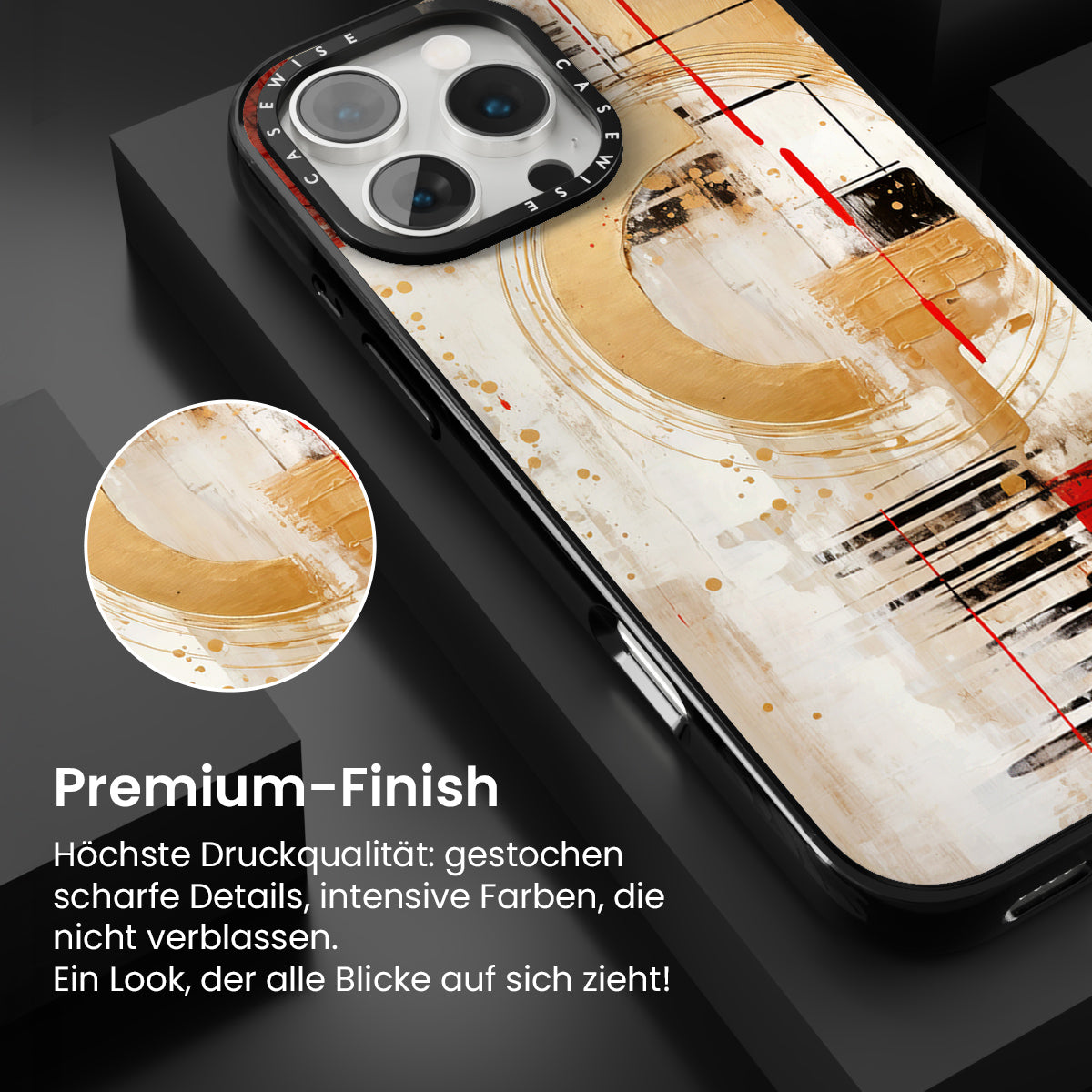 CASEWISE CASEWISE

Premium-Finish

Höchste Druckqualität: gestochen scharfe Details, intensive Farben, die nicht verblassen.
Ein Look, der alle Blicke auf sich zieht!