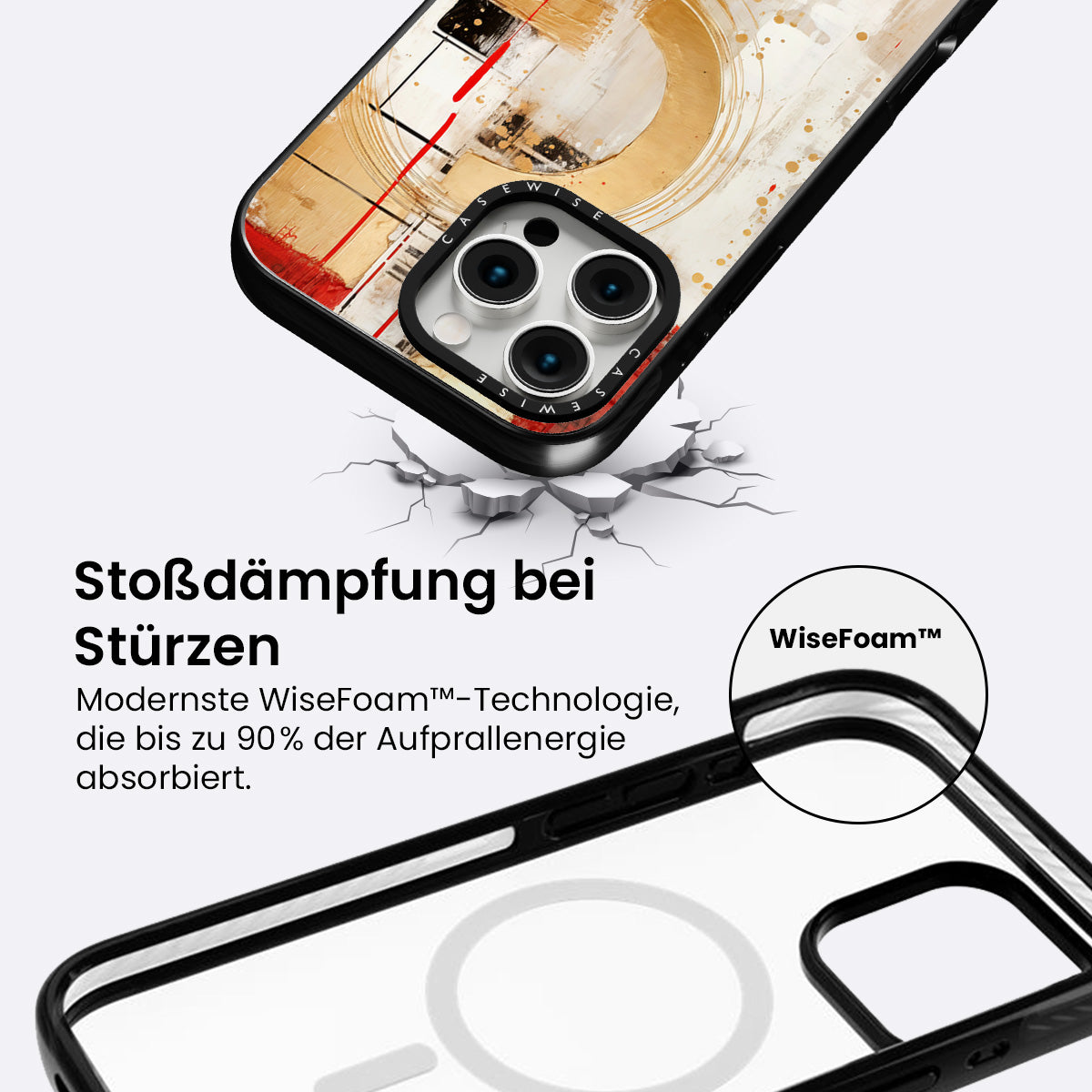 CASEWISE

CASEWISE

Stoßdämpfung bei Stürzen

Modernste WiseFoam™-Technologie, die bis zu 90% der Aufprallenergie absorbiert.

WiseFoam™