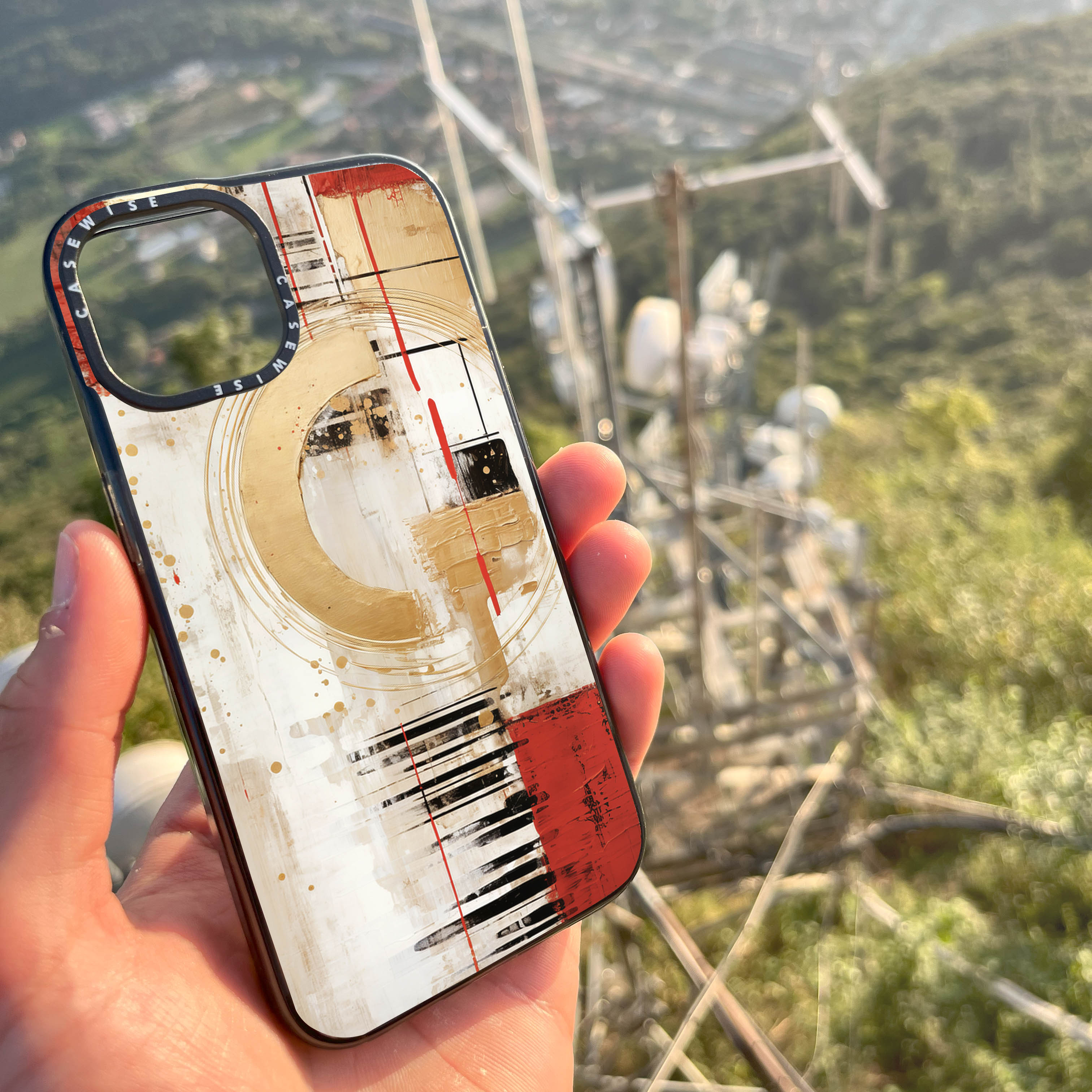 CASEWISE CASEWISE