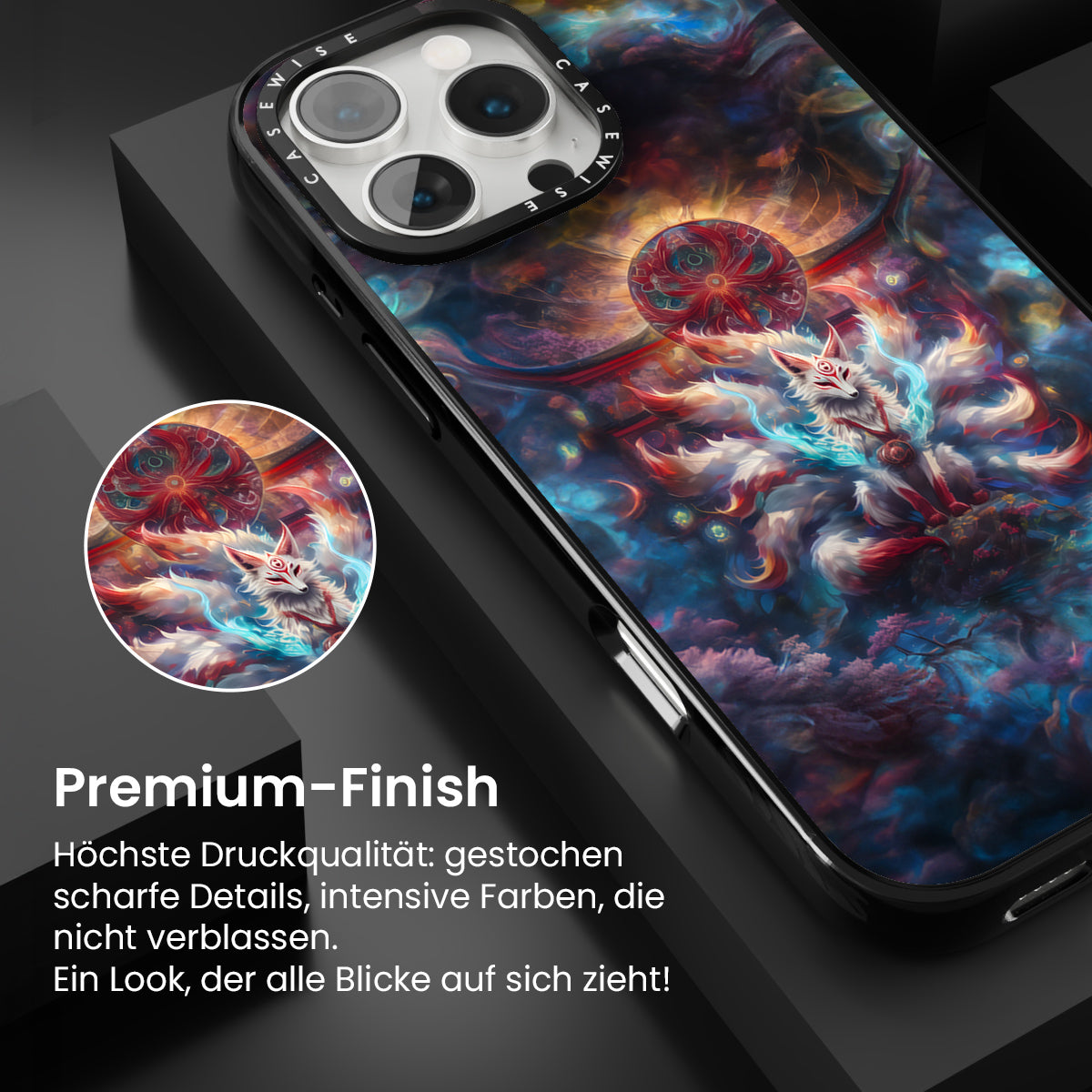 CASEWISE CASEWISE

Premium-Finish

Höchste Druckqualität: gestochen scharfe Details, intensive Farben, die nicht verblassen.
Ein Look, der alle Blicke auf sich zieht!