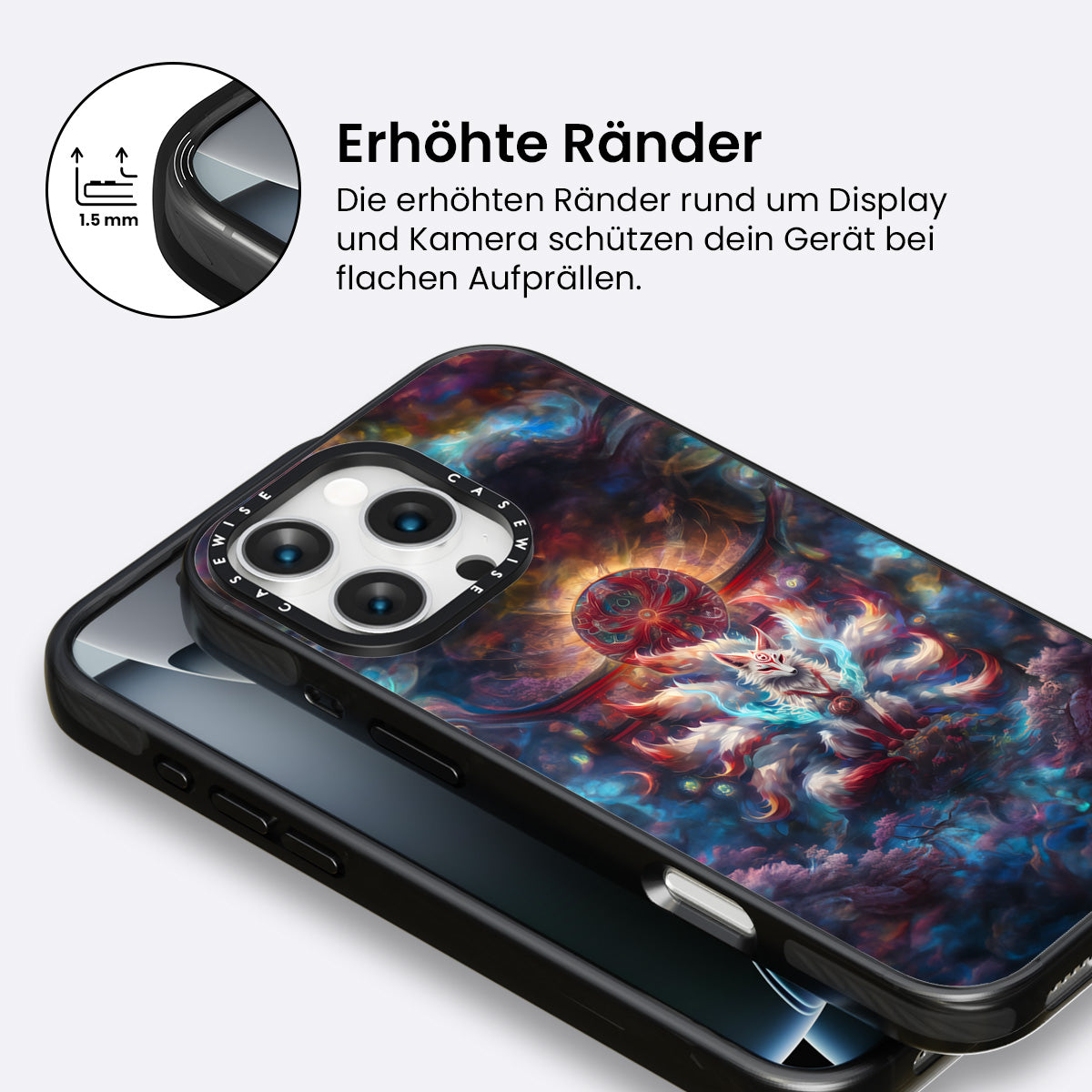 1.5 mm

Erhöhte Ränder

Die erhöhten Ränder rund um Display und Kamera schützen dein Gerät bei flachen Aufprällen.

CASEWISE CASEWISE