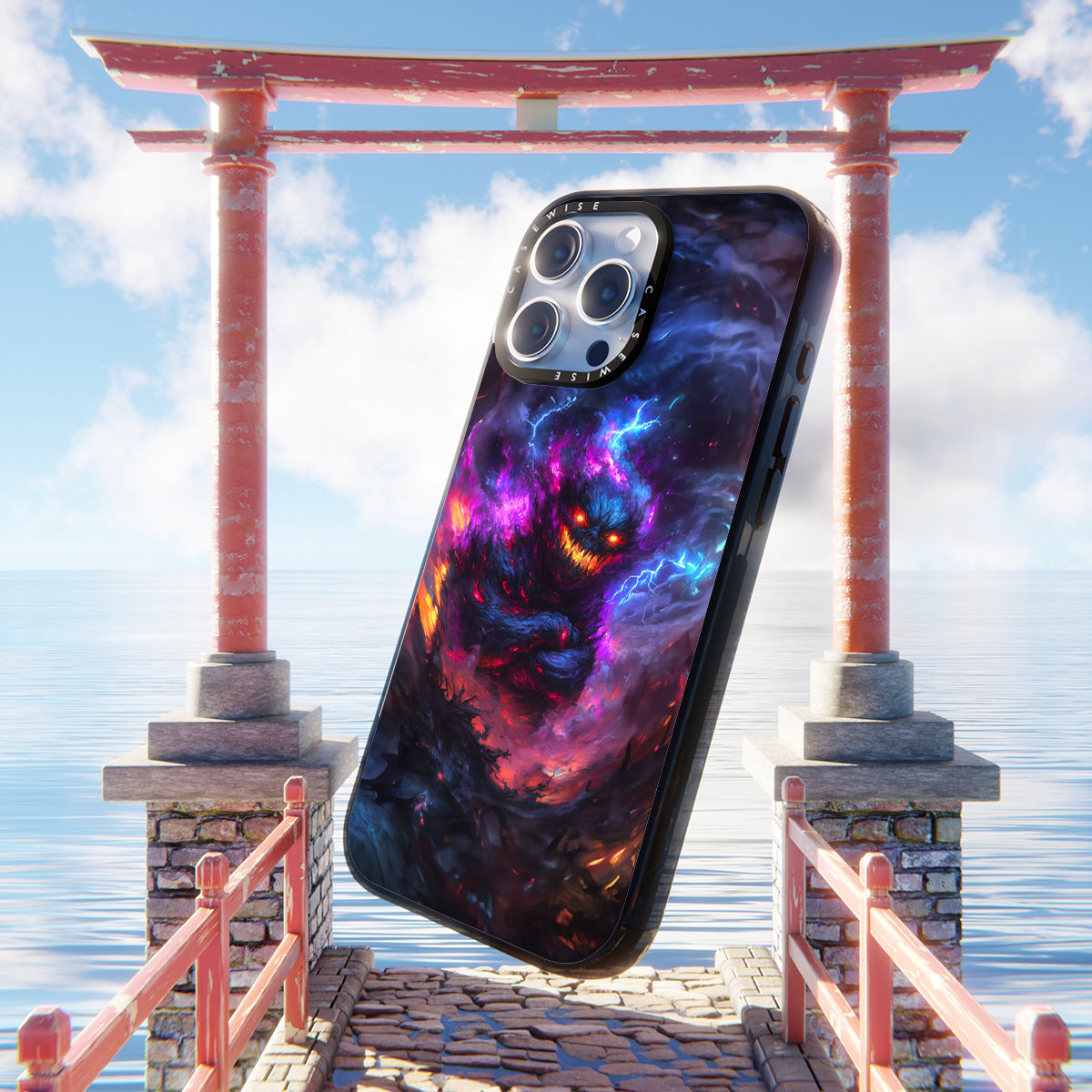 CASEWISE CASEWISE