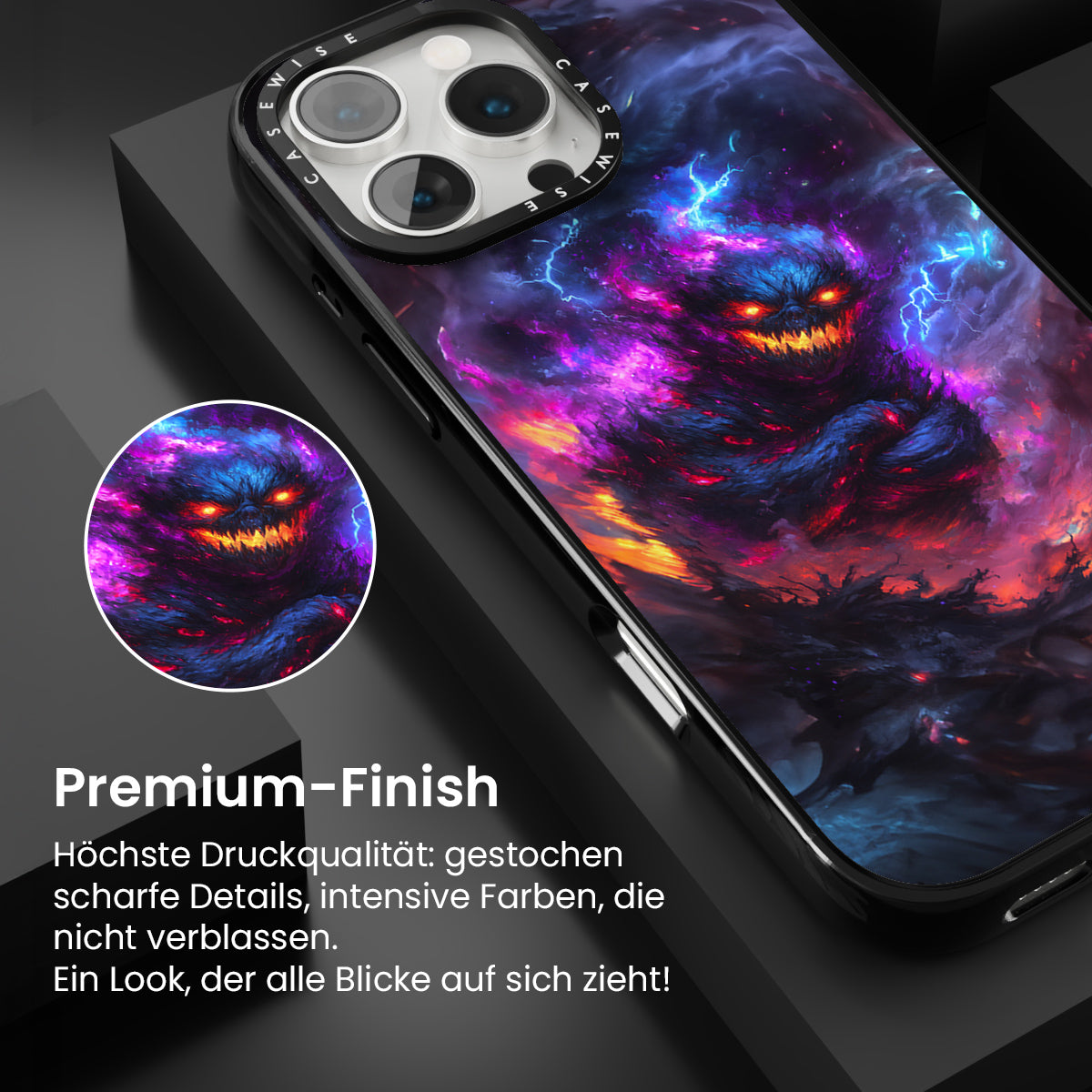 CASEWISE CASEWISE

Premium-Finish

Höchste Druckqualität: gestochen scharfe Details, intensive Farben, die nicht verblassen.
Ein Look, der alle Blicke auf sich zieht!