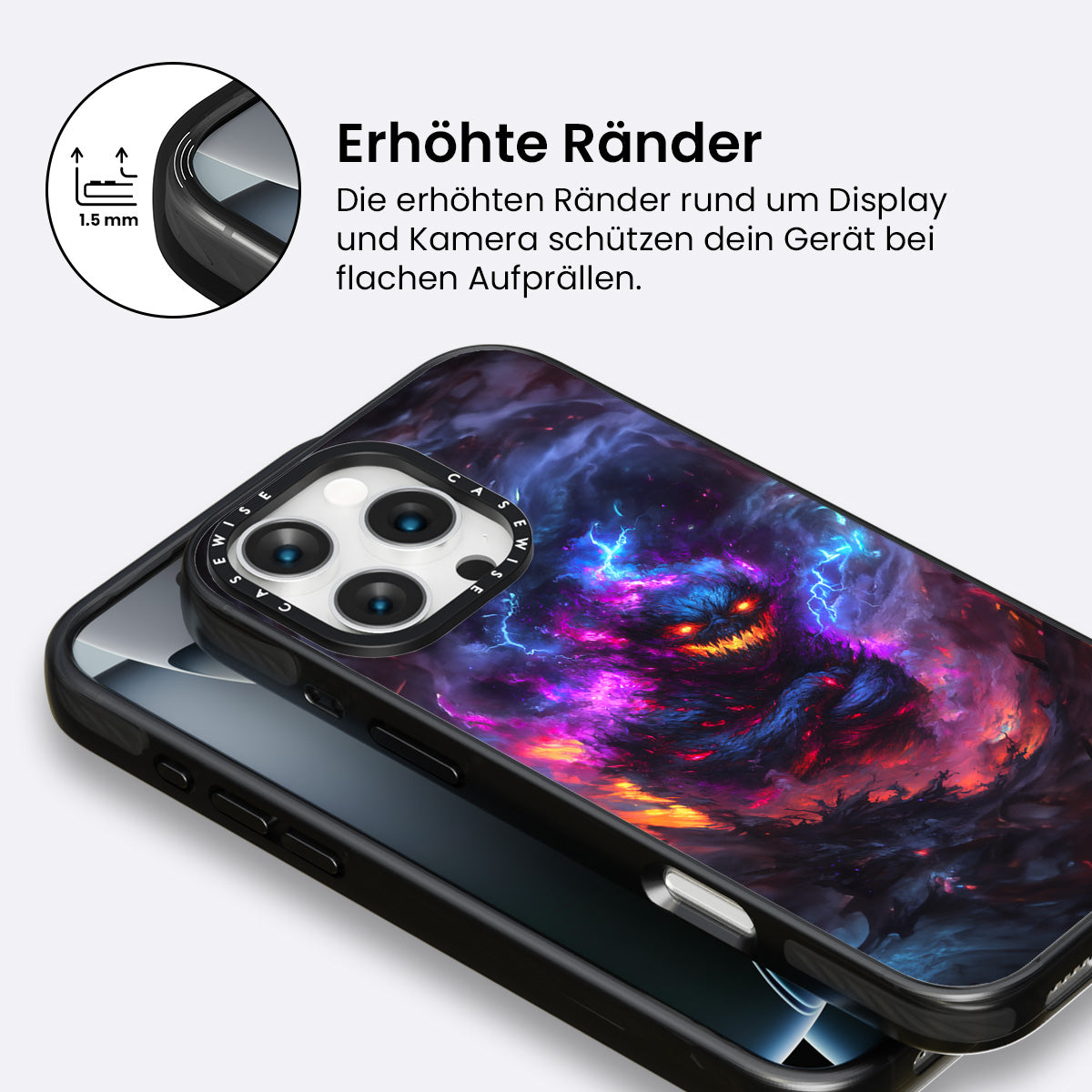 1.5 mm

Erhöhte Ränder

Die erhöhten Ränder rund um Display und Kamera schützen dein Gerät bei flachen Aufprällen.

CASEWISE CASEWISE