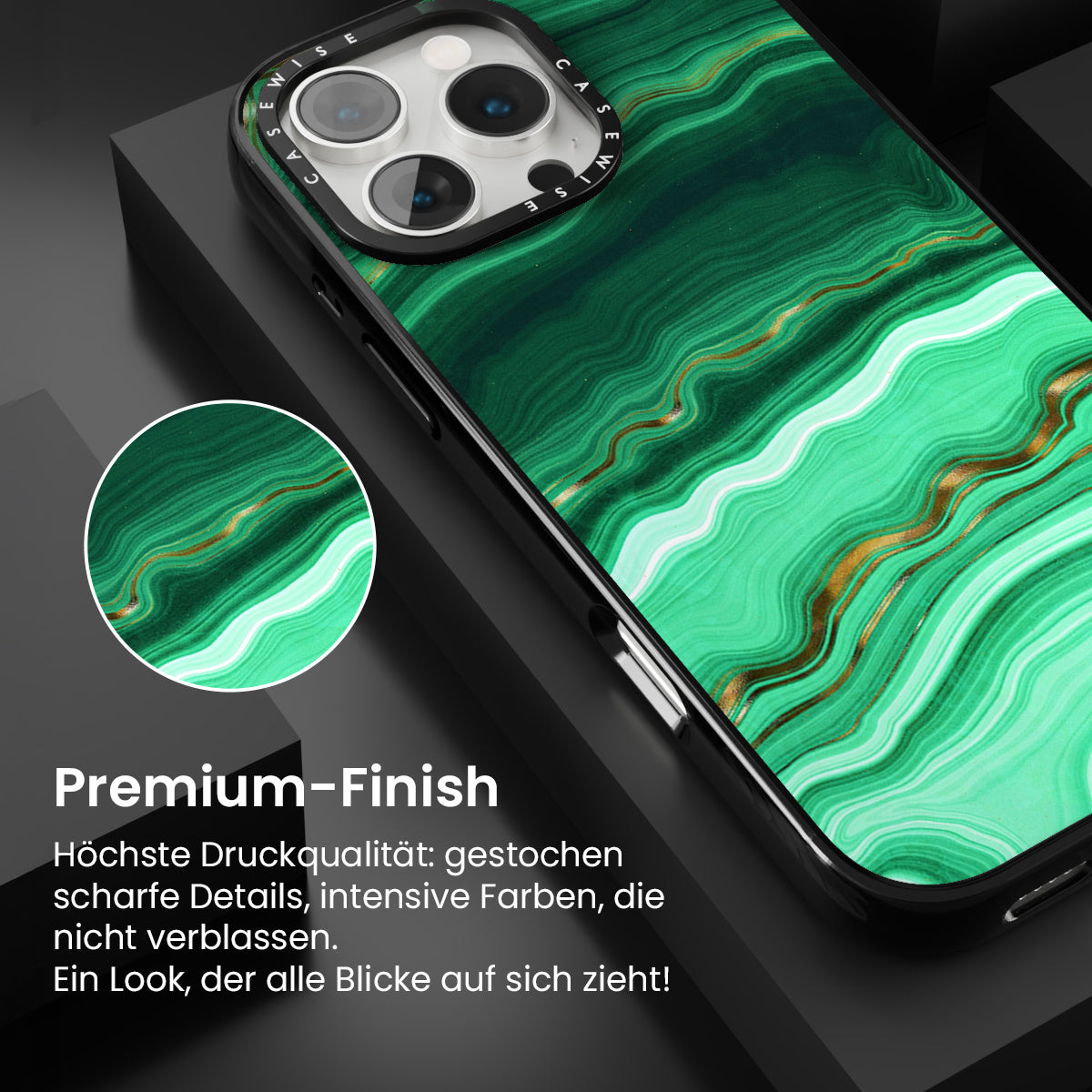 CASEWISE CASEWISE

Premium-Finish

Höchste Druckqualität: gestochen scharfe Details, intensive Farben, die nicht verblassen.
Ein Look, der alle Blicke auf sich zieht!