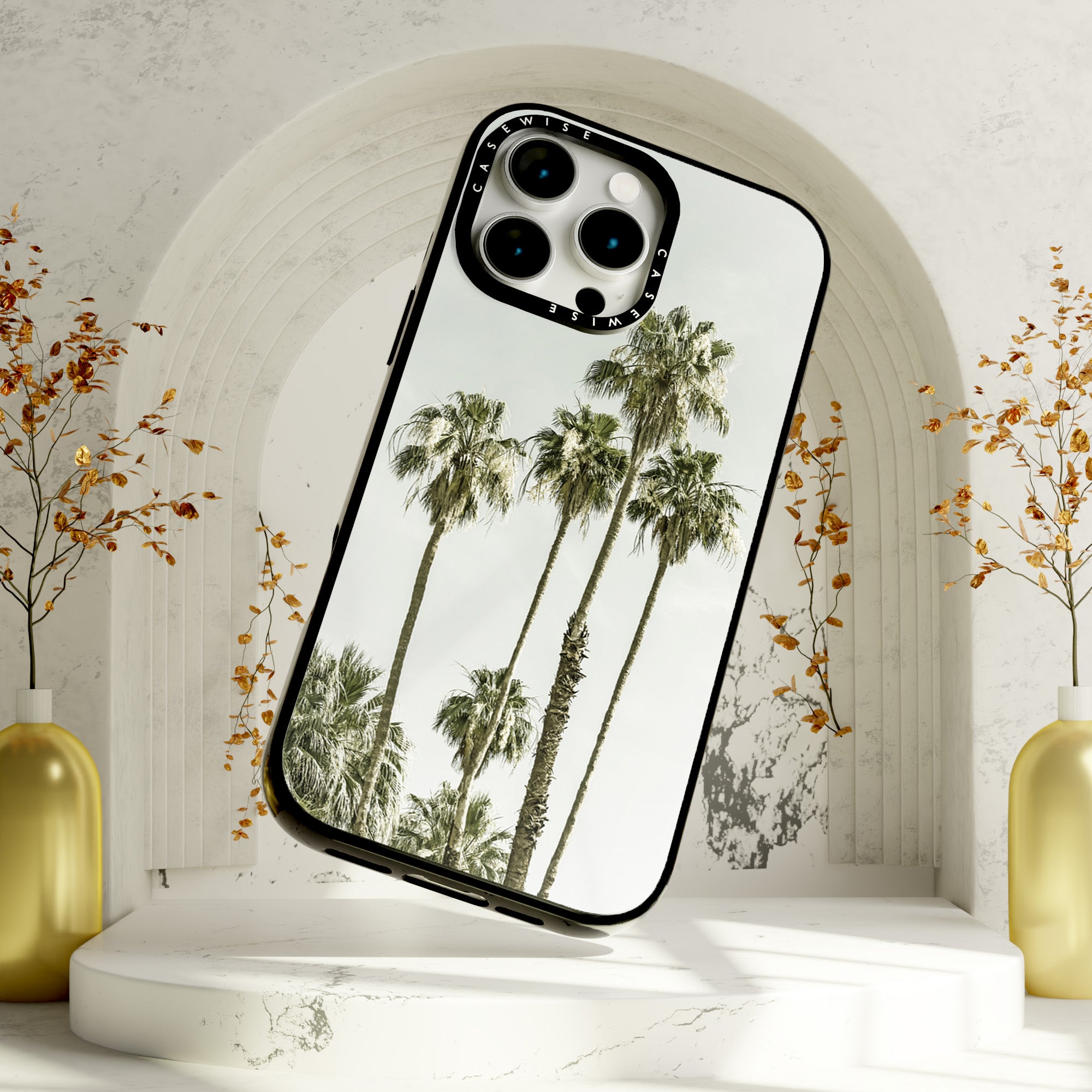 CASEWISE
CASEWISE