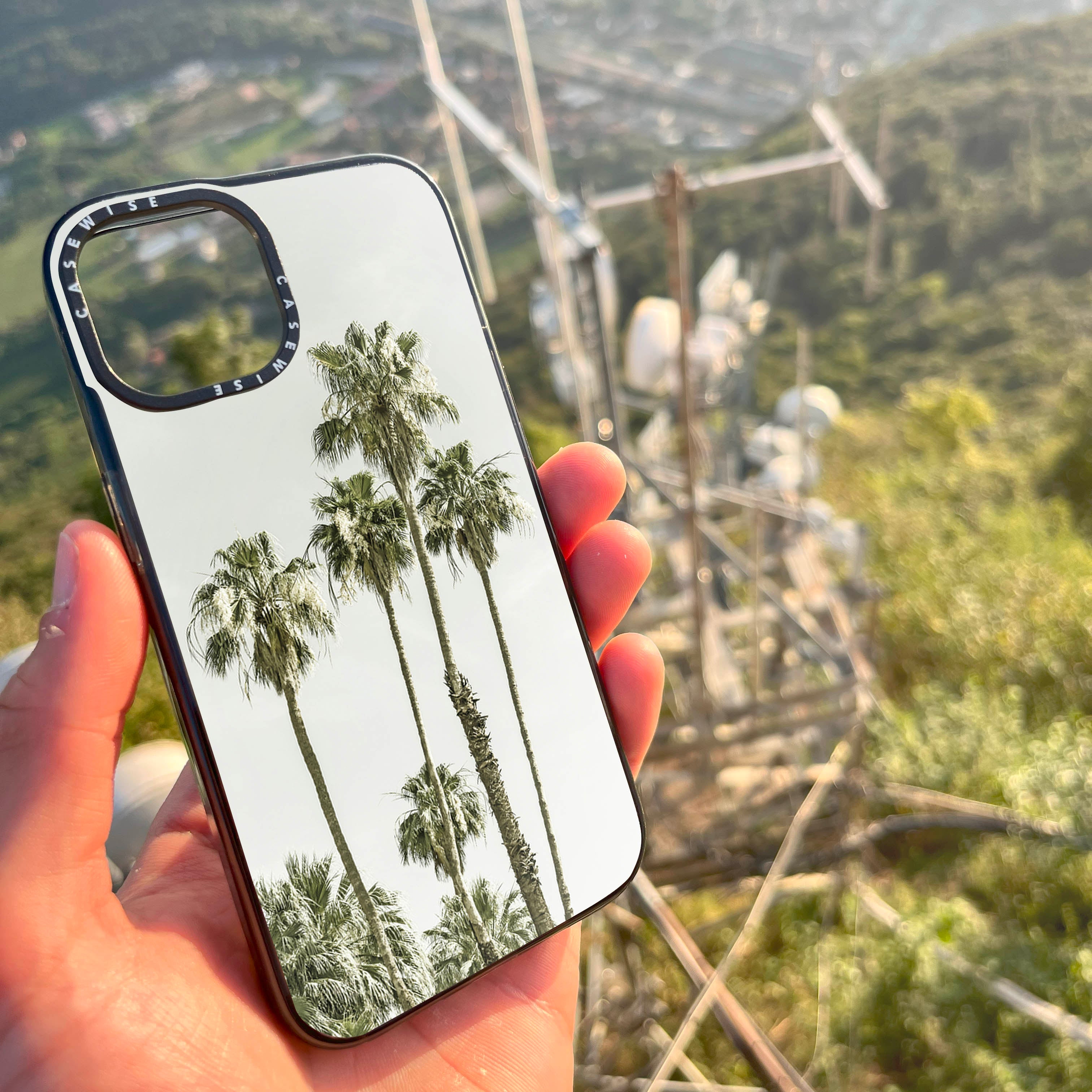 CASEWISE
CASEWISE