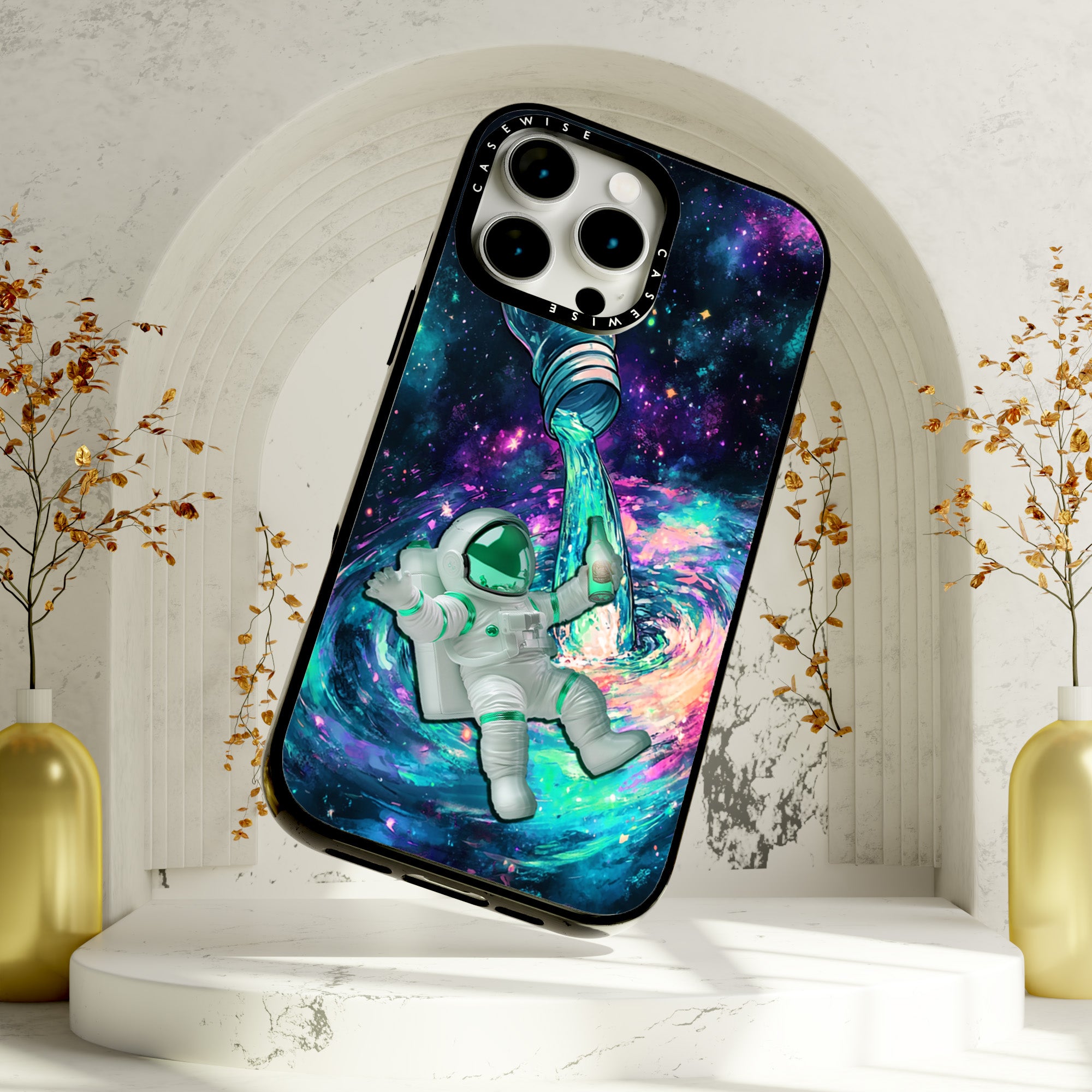 CASEWISE
CASEWISE