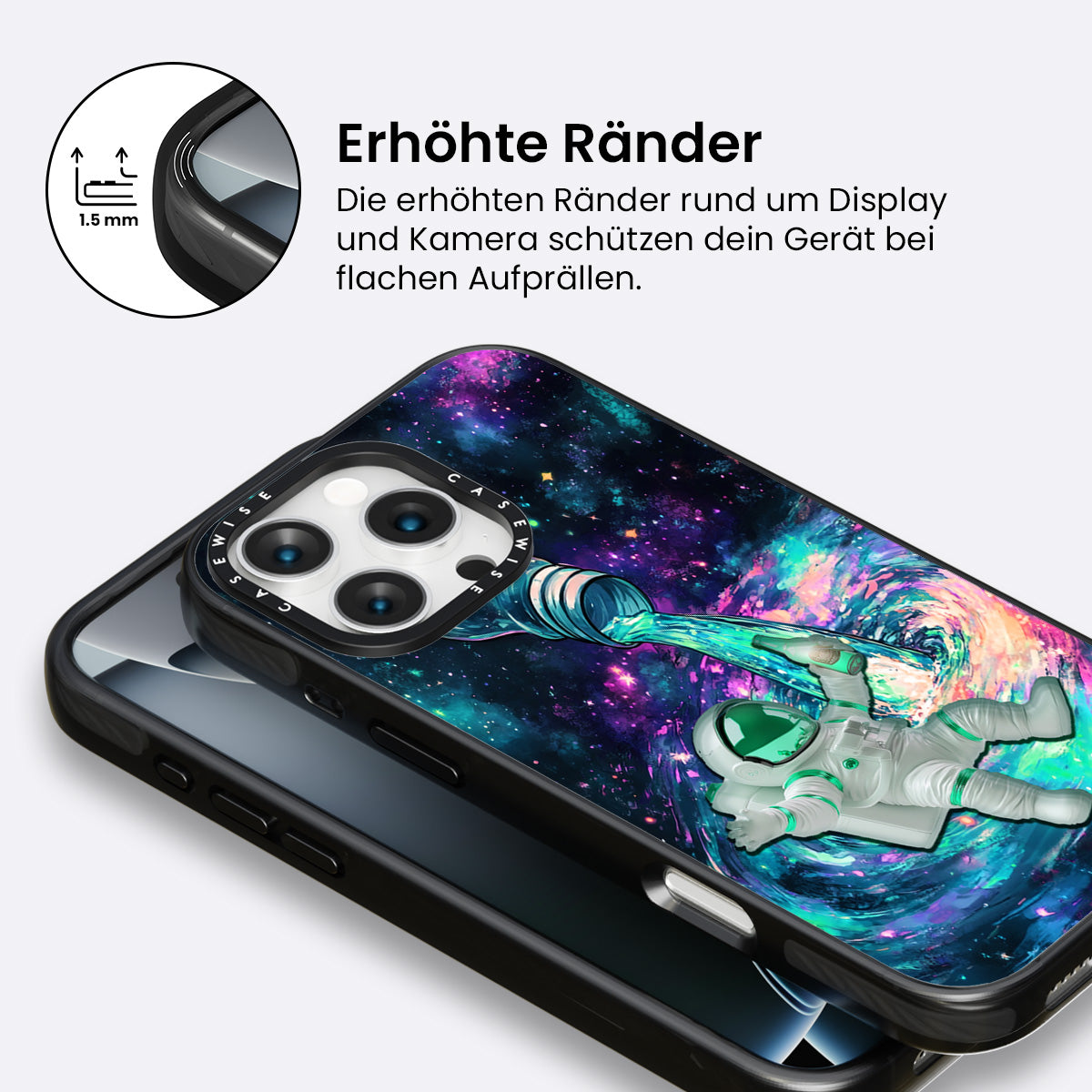 1.5 mm

Erhöhte Ränder

Die erhöhten Ränder rund um Display und Kamera schützen dein Gerät bei flachen Aufprällen.

CASEWISE CASEWISE