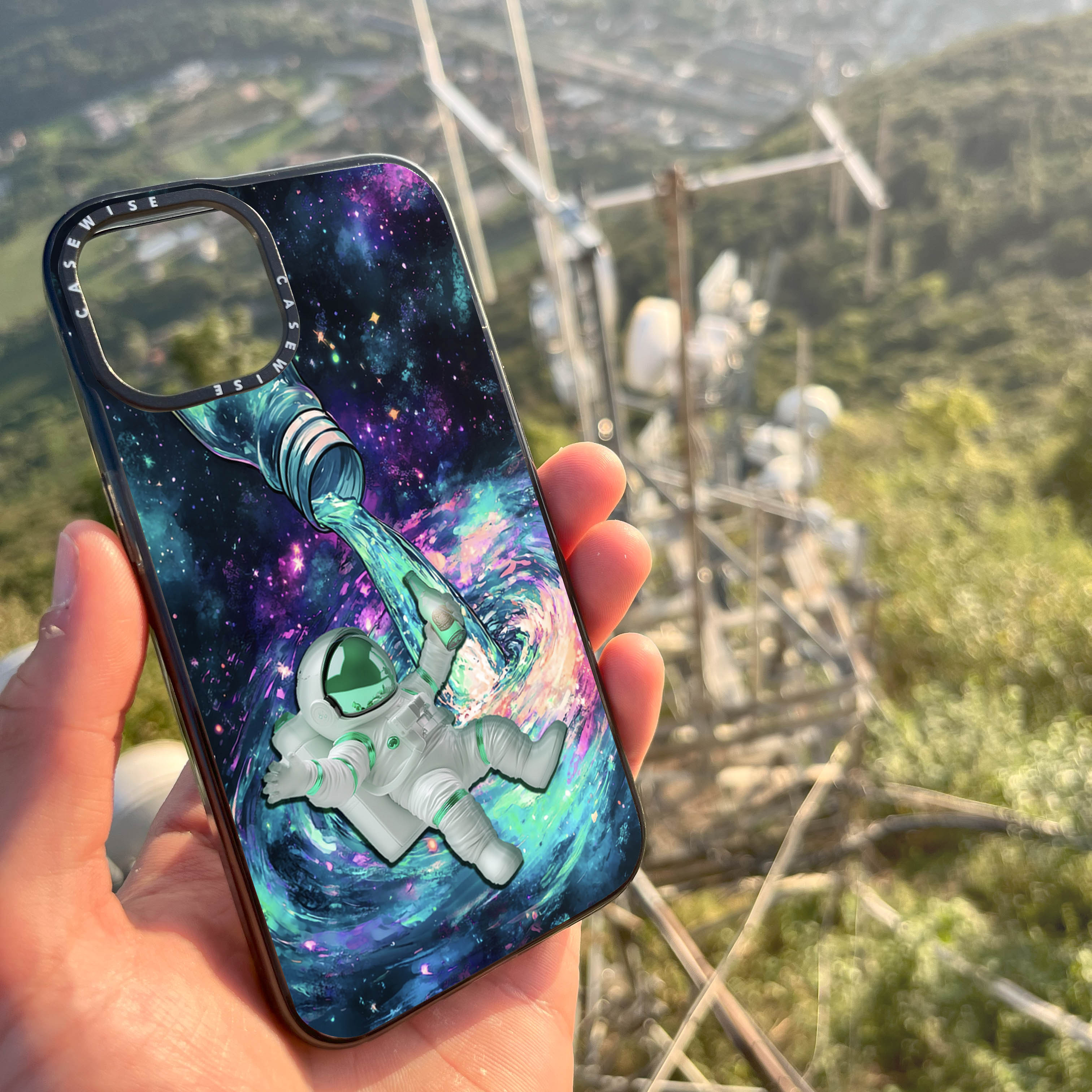 CASEWISE CASEWISE