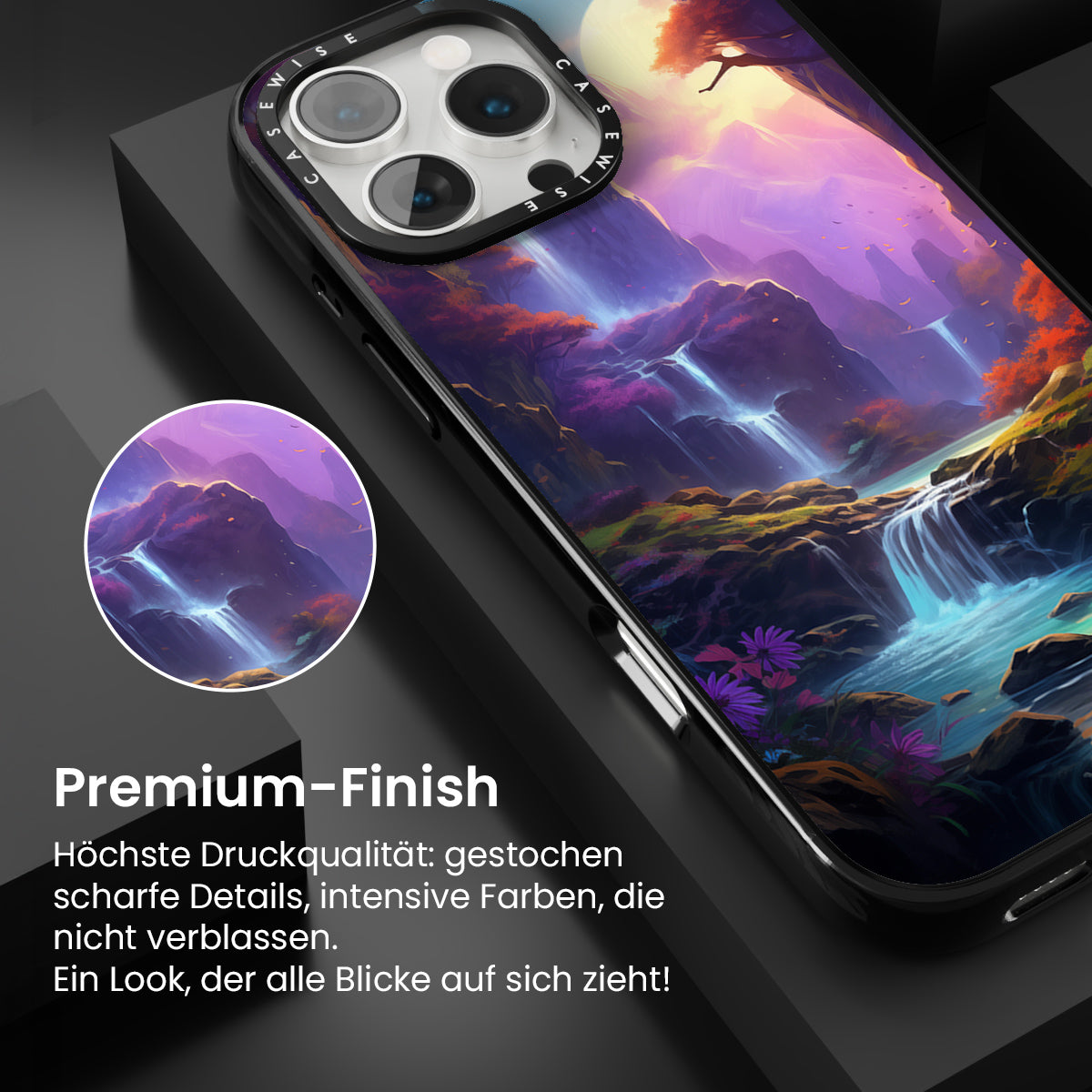 CASEWISE CASEWISE

Premium-Finish

Höchste Druckqualität: gestochen scharfe Details, intensive Farben, die nicht verblassen.
Ein Look, der alle Blicke auf sich zieht!