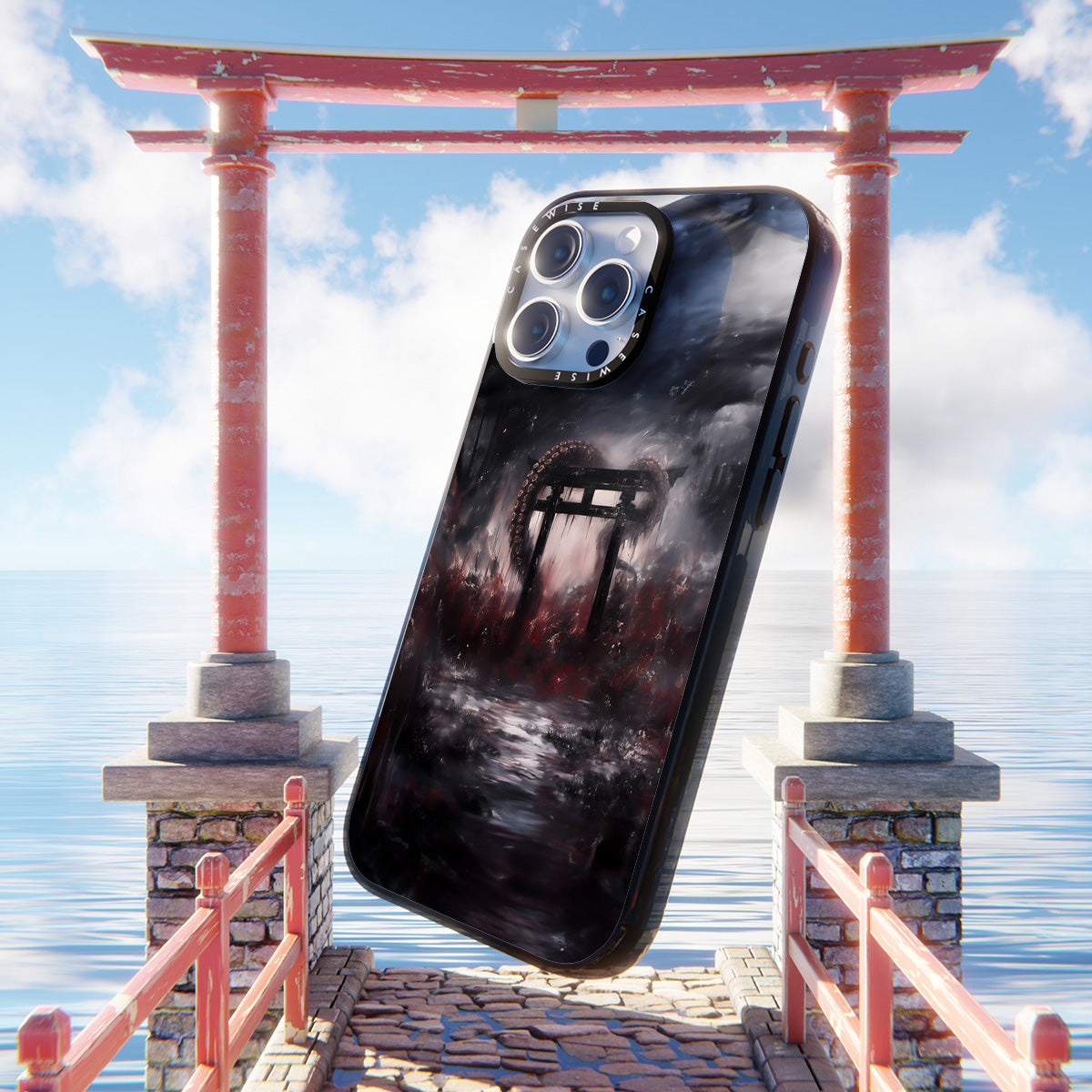 CASEWISE CASEWISE