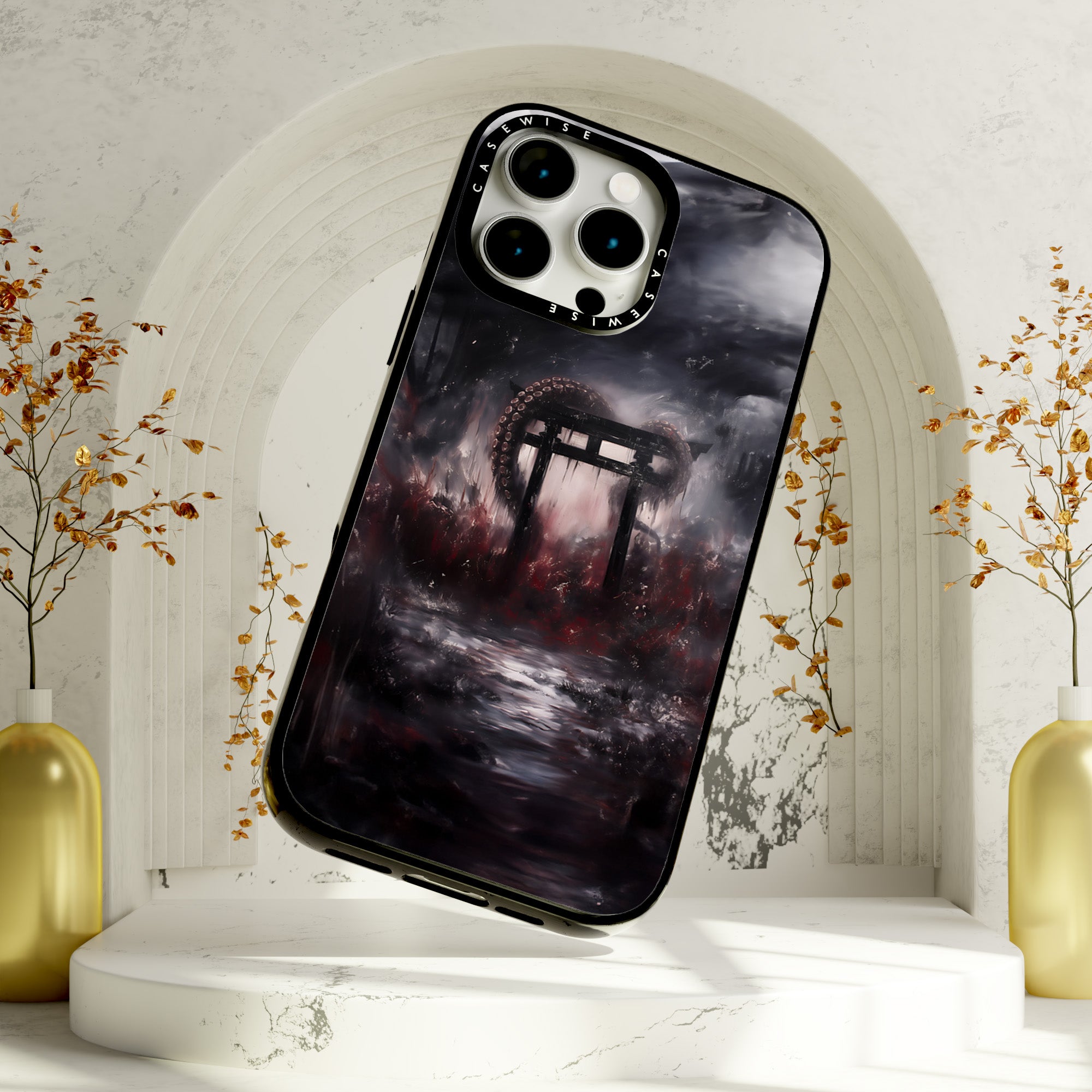 CASEWISE
CASEWISE