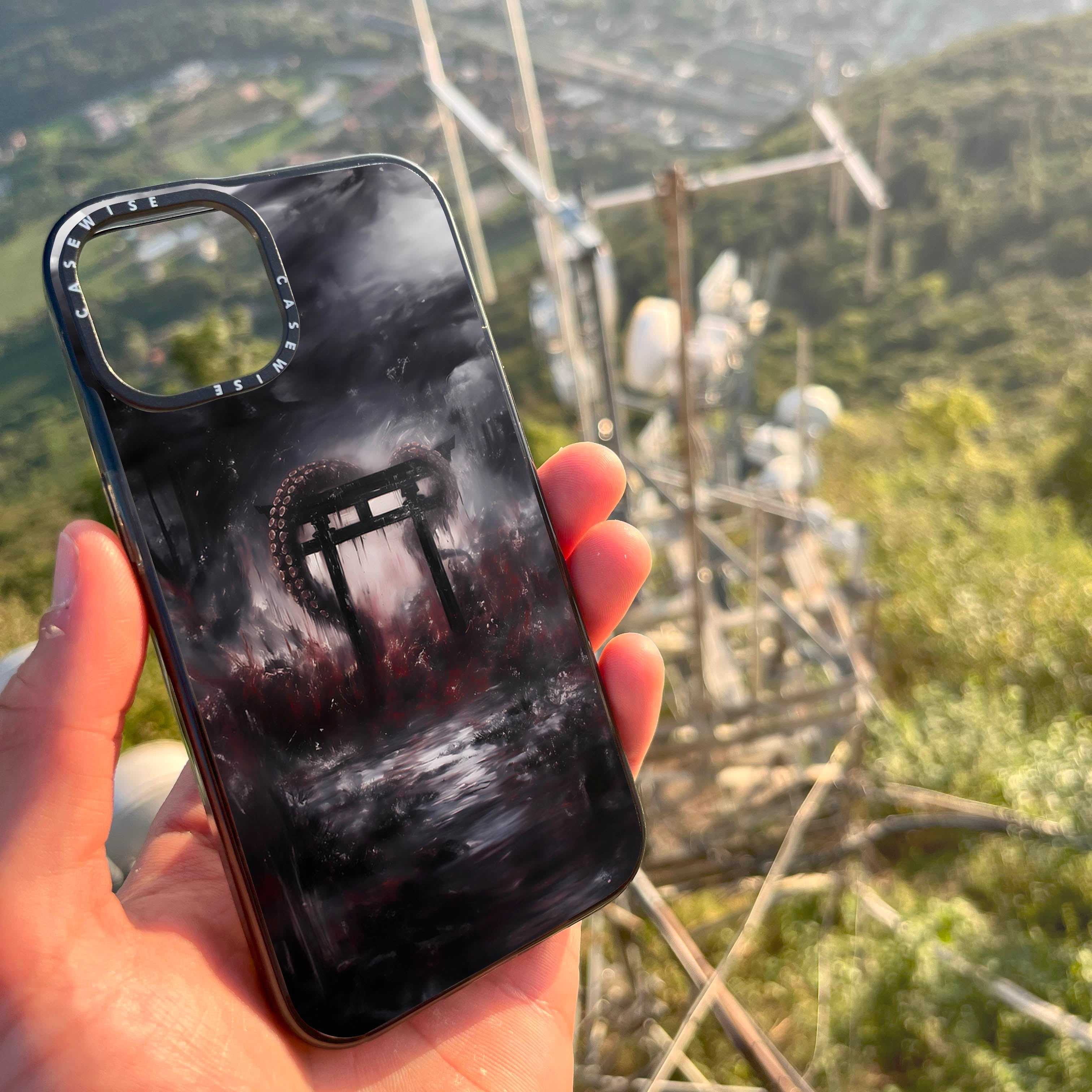 CASEWISE CASEWISE