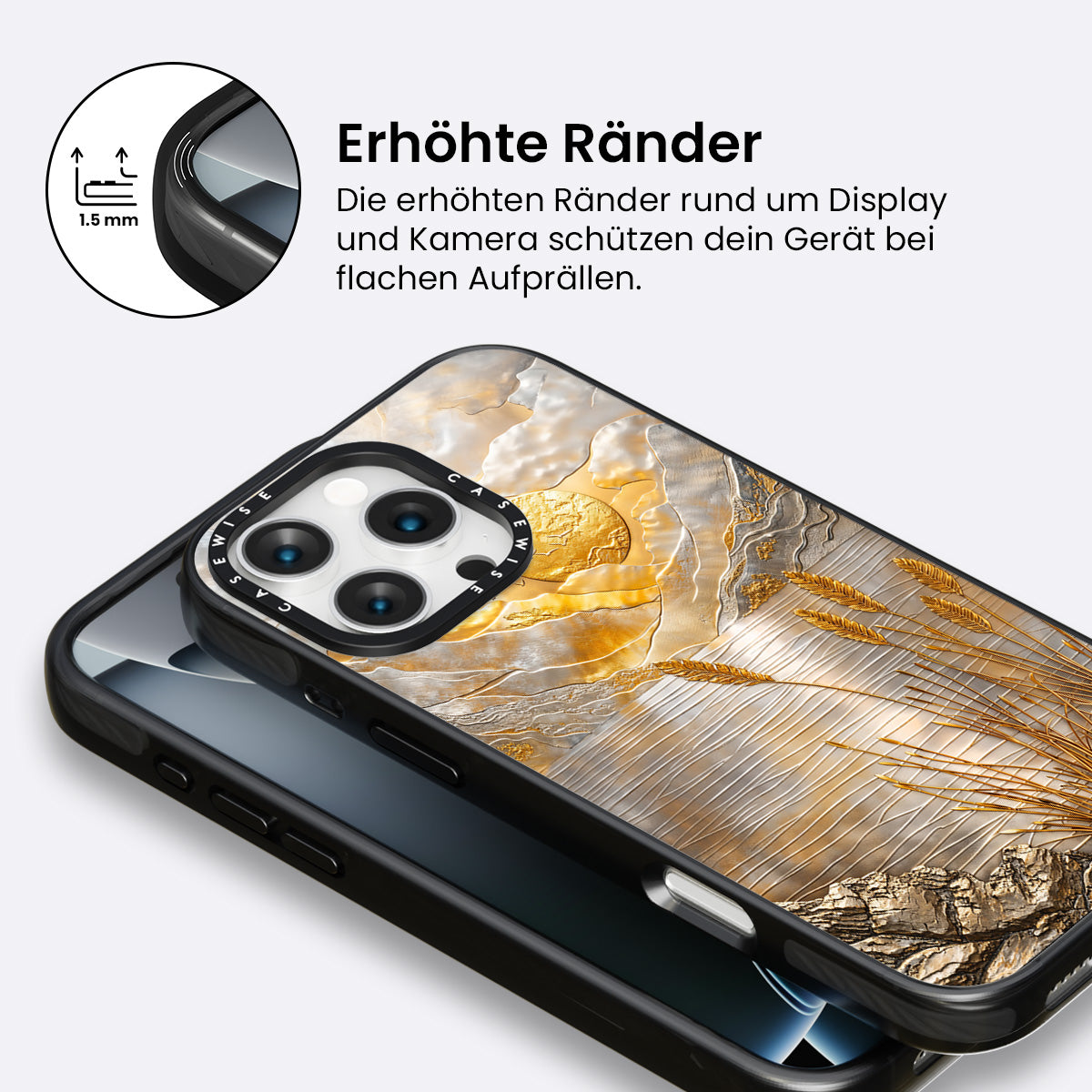 1.5 mm

Erhöhte Ränder

Die erhöhten Ränder rund um Display und Kamera schützen dein Gerät bei flachen Aufprällen.

CASEWISE CASEWISE