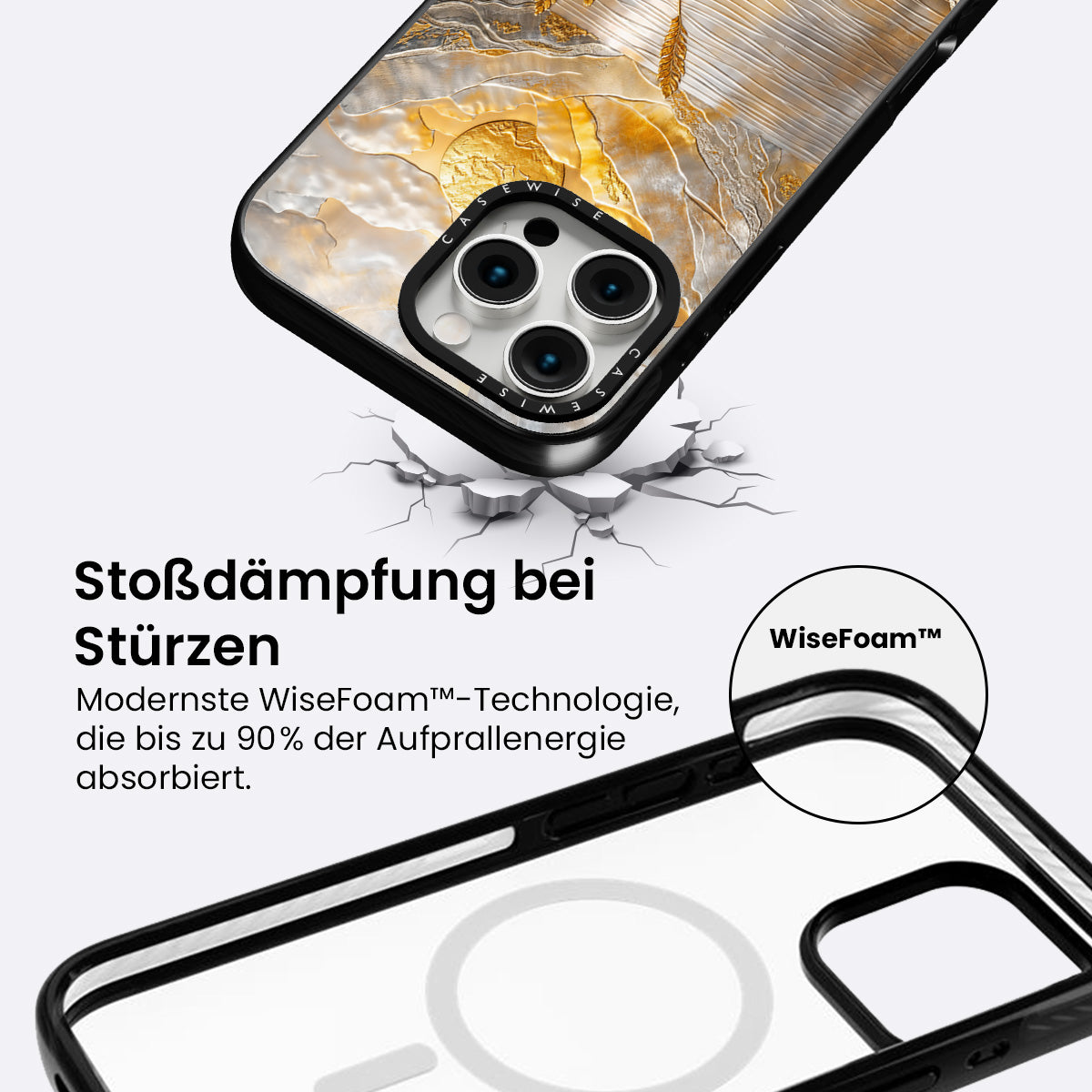 CASEWISE

CASEWISE

Stoßdämpfung bei Stürzen

Modernste WiseFoam™-Technologie, die bis zu 90% der Aufprallenergie absorbiert.

WiseFoam™