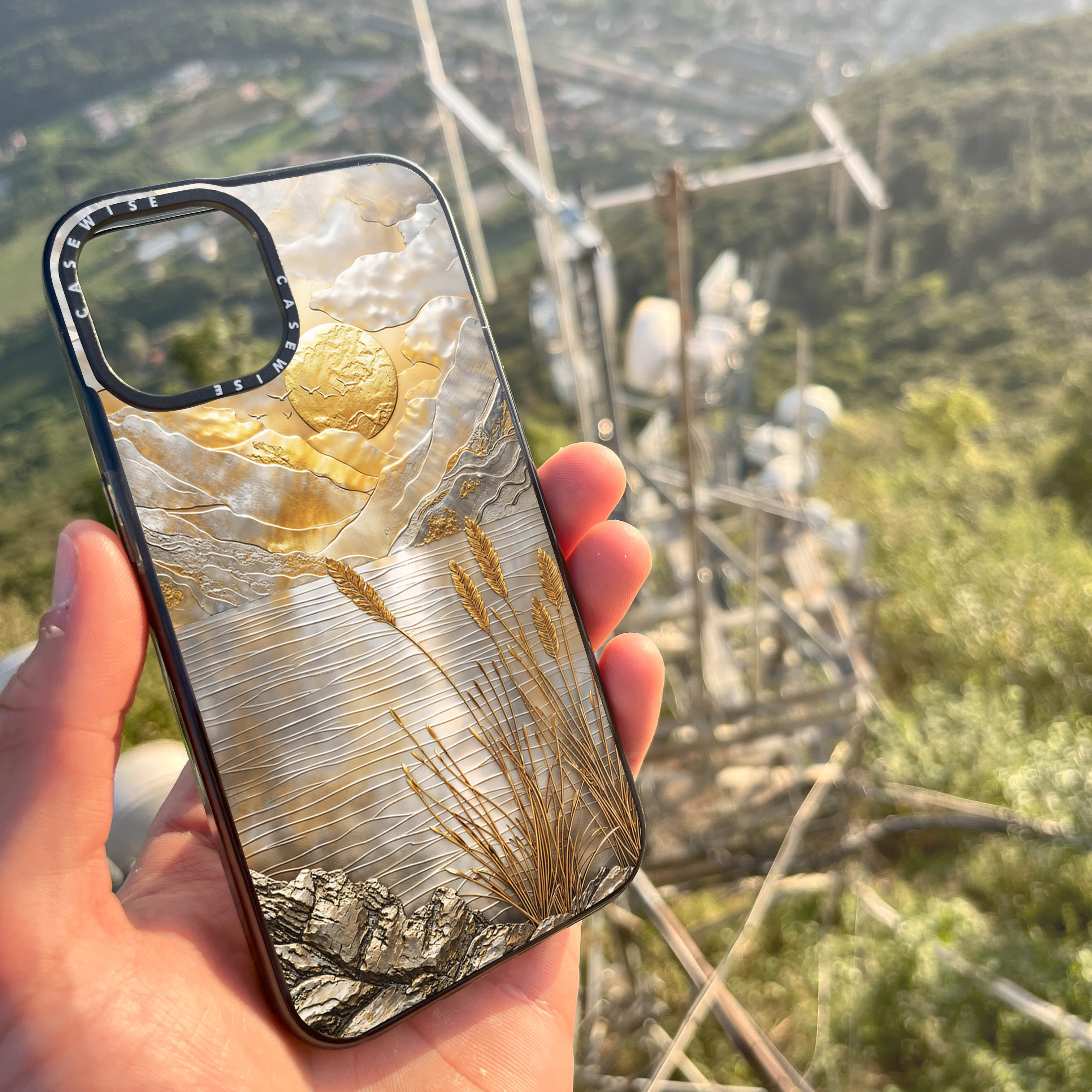 CASEWISE
CASEWISE