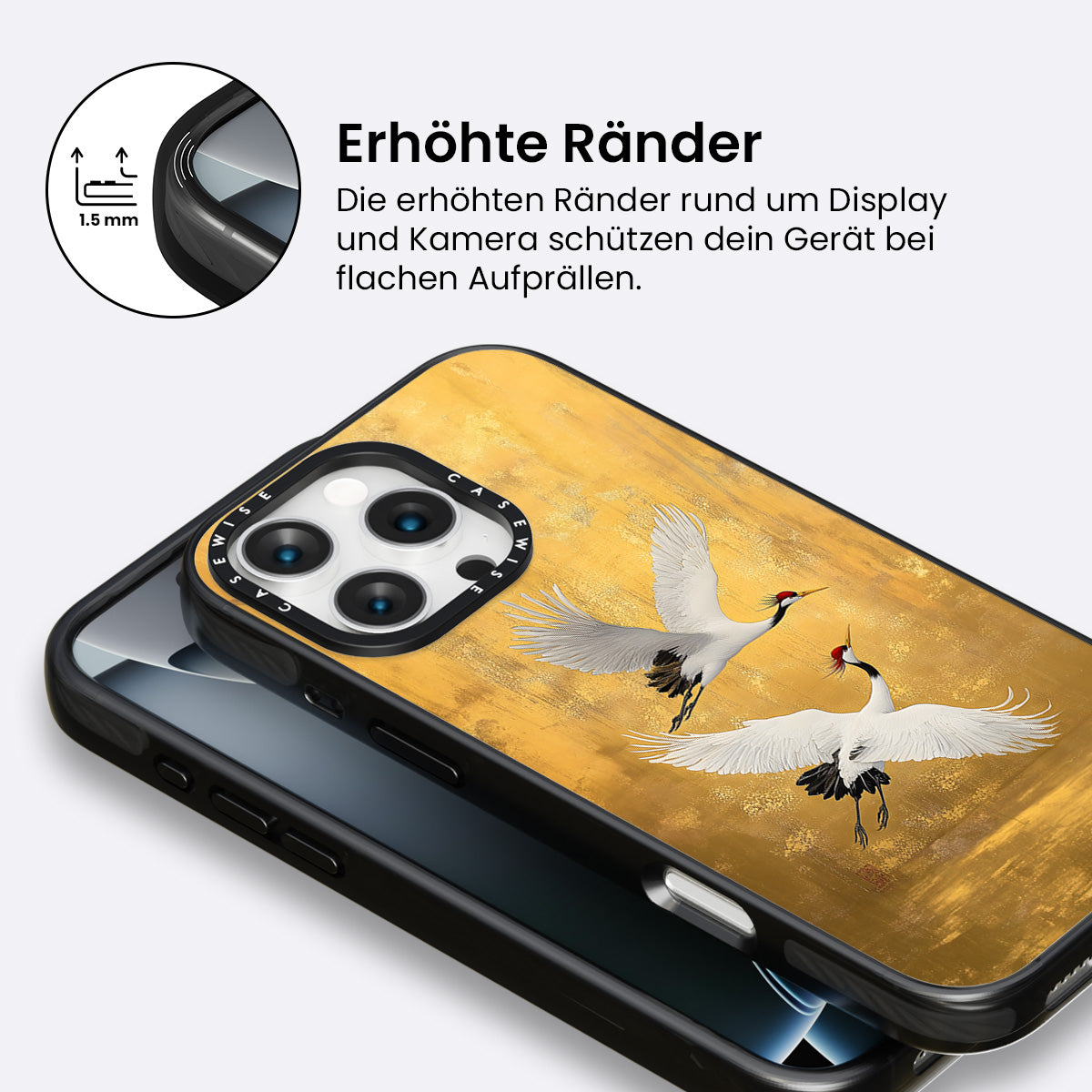 1.5 mm

Erhöhte Ränder

Die erhöhten Ränder rund um Display und Kamera schützen dein Gerät bei flachen Aufprällen.

CASEWISE CASEWISE