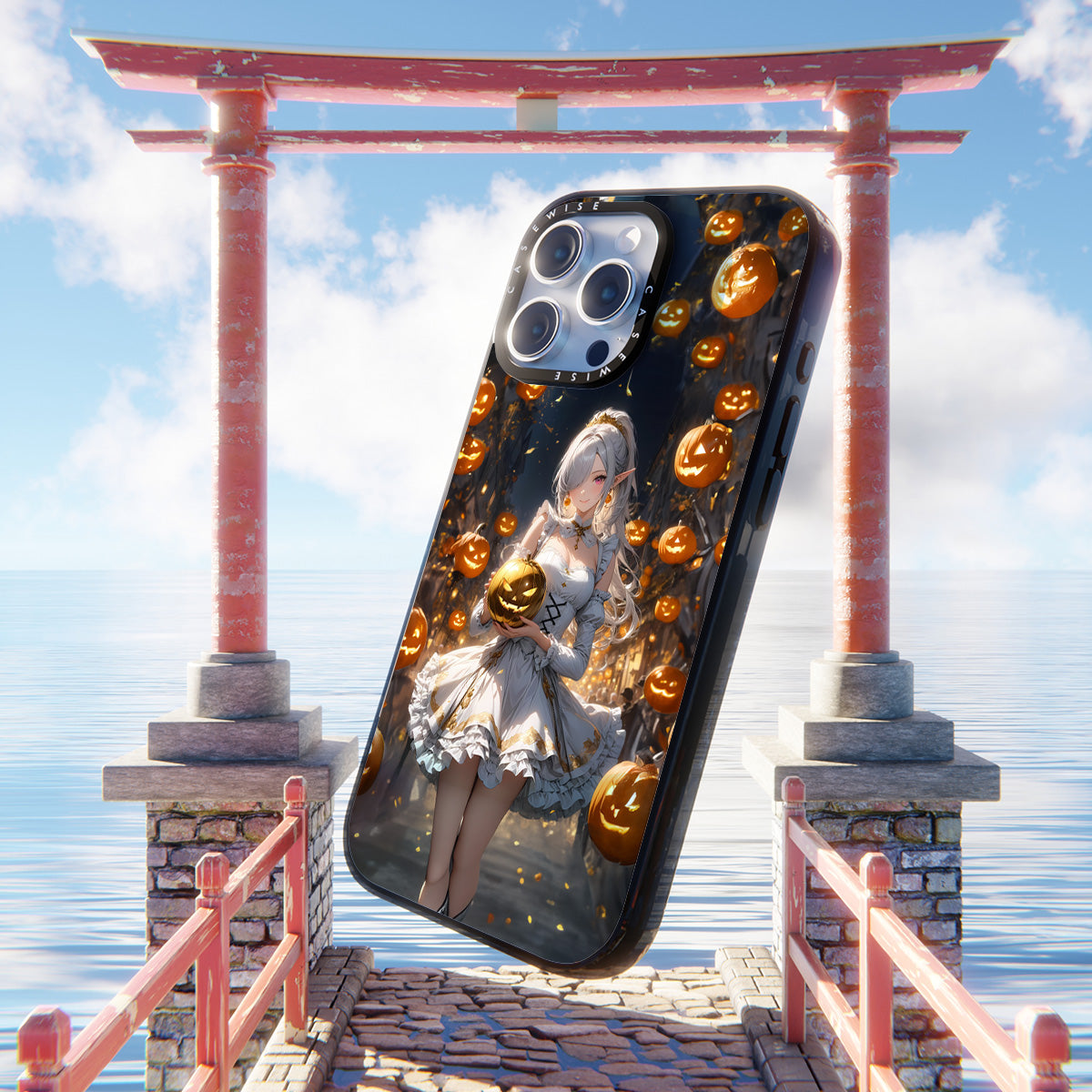 CASEWISE CASEWISE