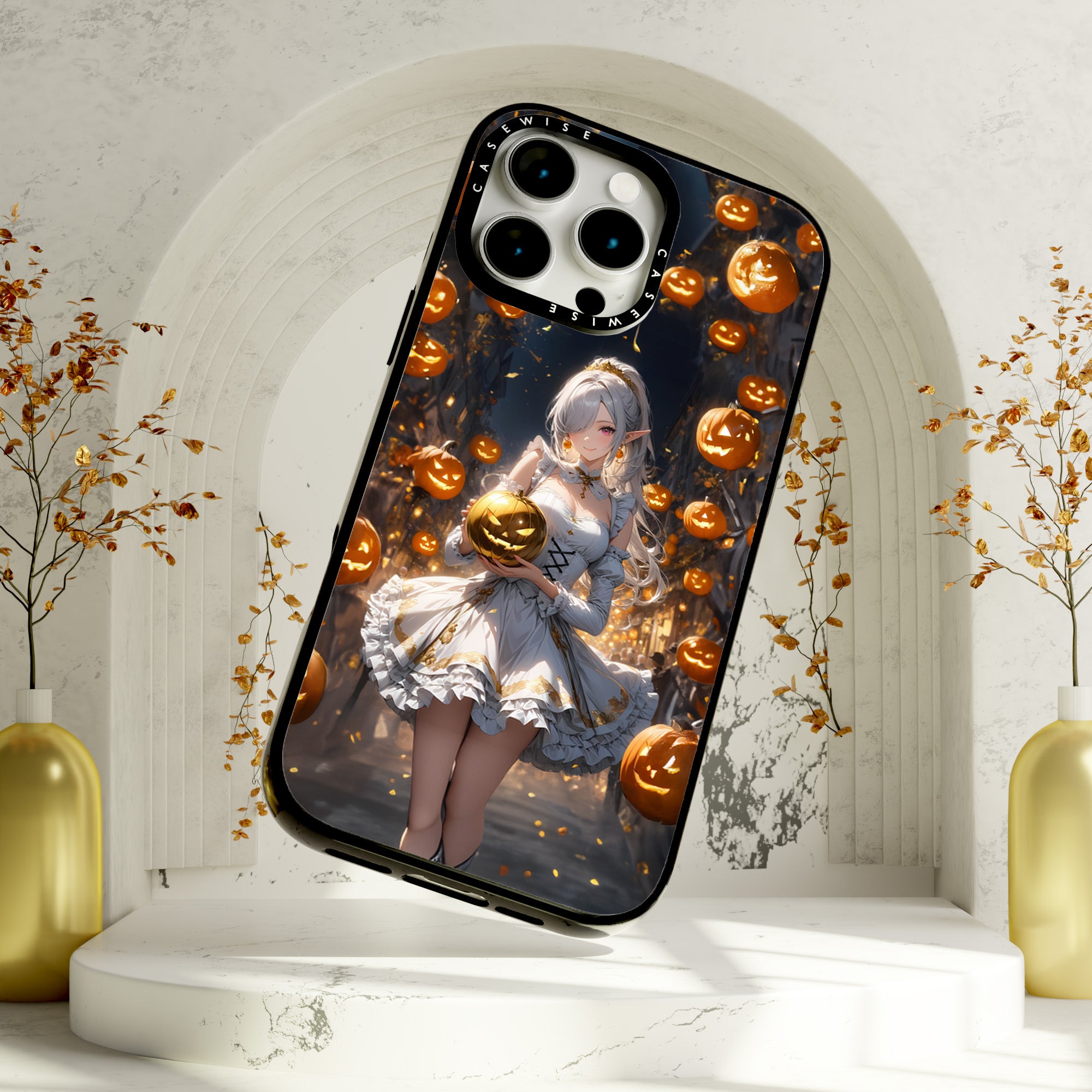 CASEWISE
CASEWISE