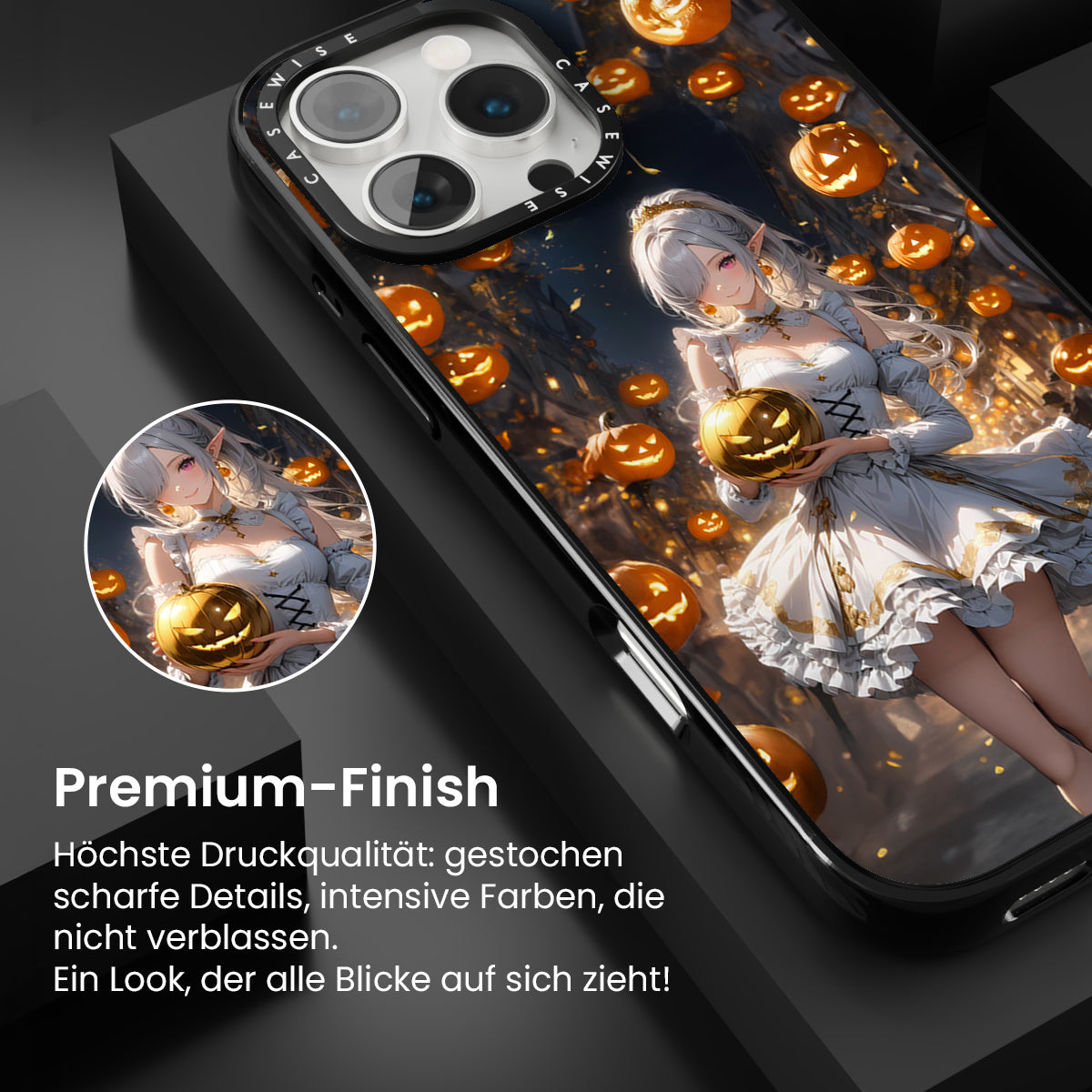 CASEWISE CASEWISE

Premium-Finish

Höchste Druckqualität: gestochen scharfe Details, intensive Farben, die nicht verblassen.
Ein Look, der alle Blicke auf sich zieht!