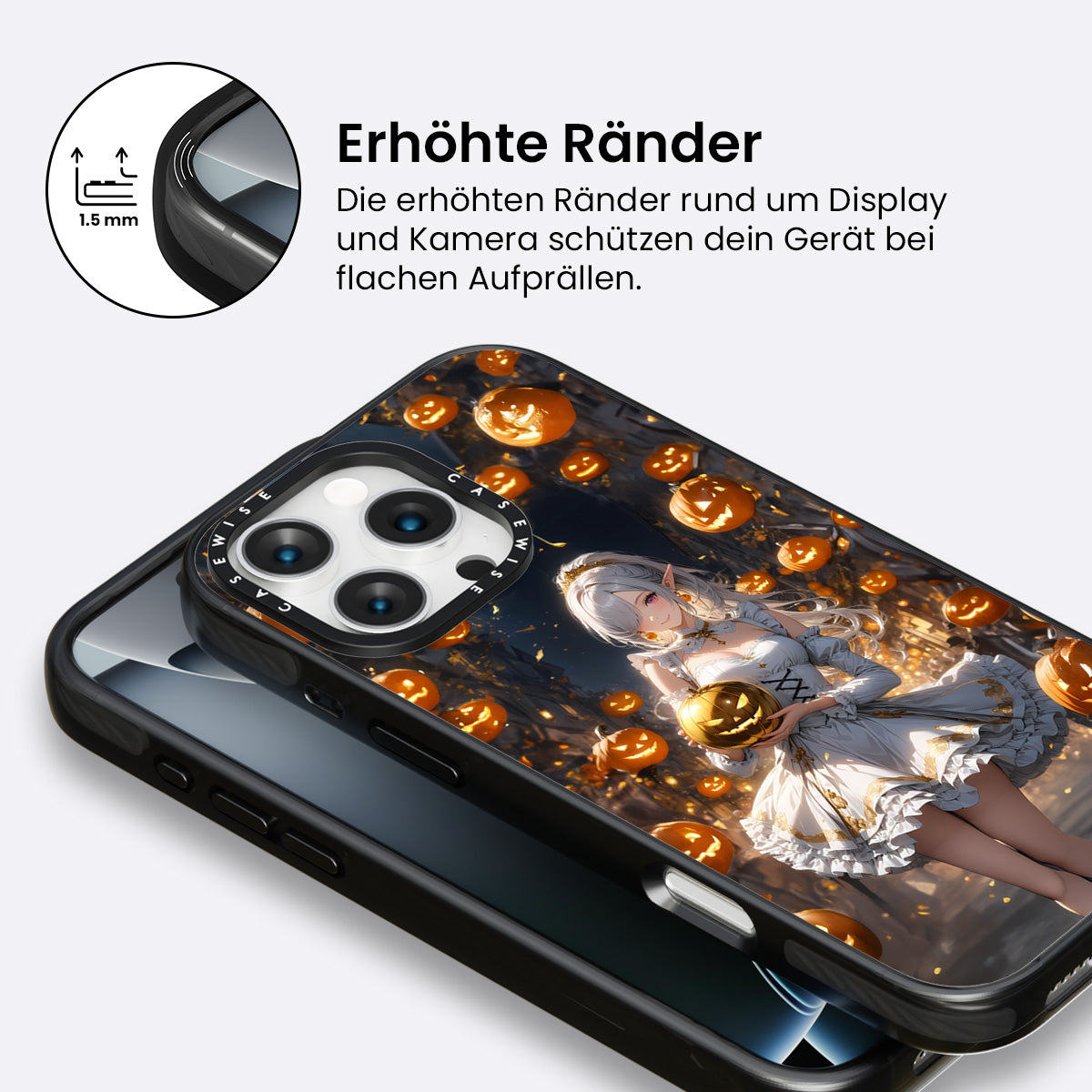 1.5 mm

Erhöhte Ränder

Die erhöhten Ränder rund um Display und Kamera schützen dein Gerät bei flachen Aufprällen.

CASEWISE CASEWISE