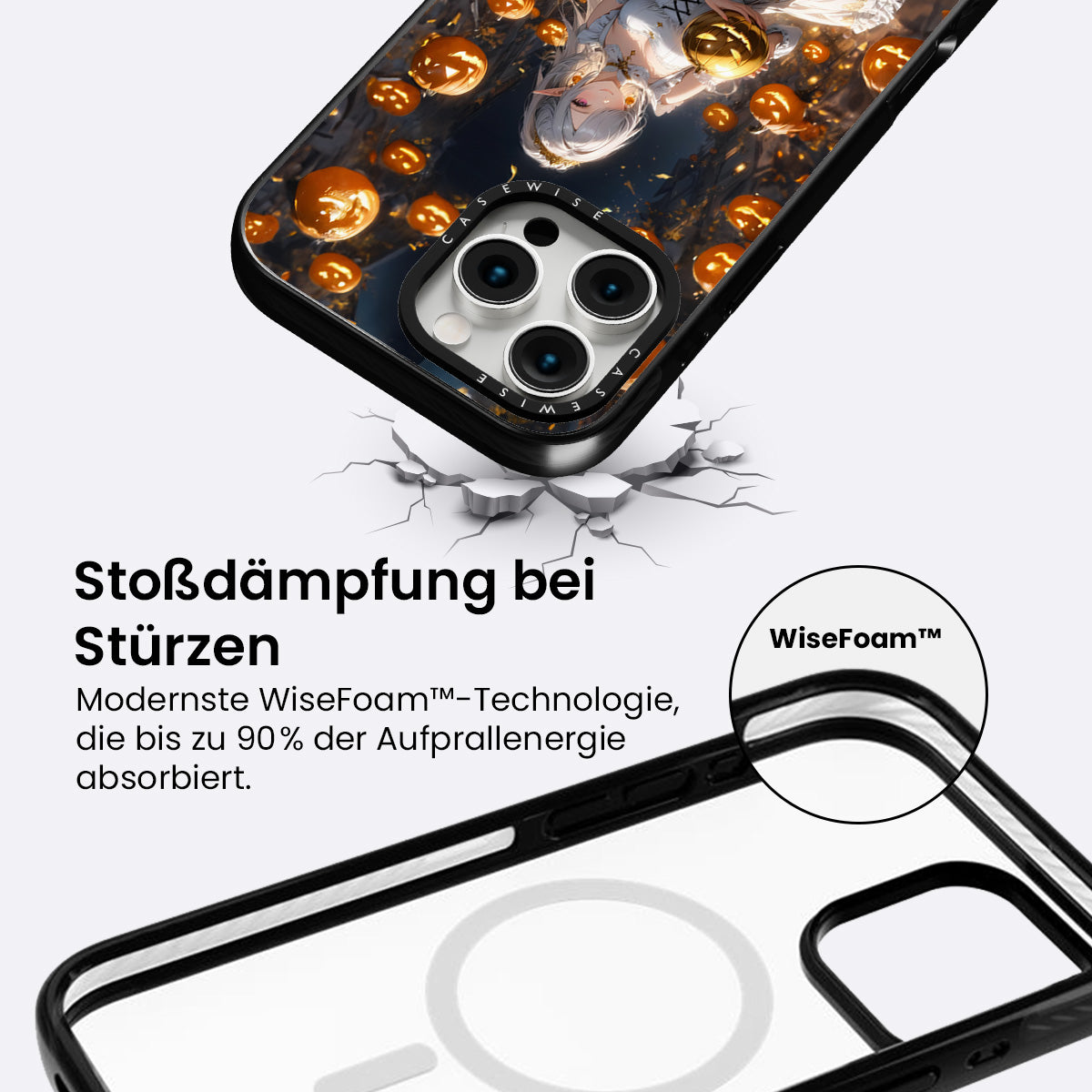 CASEWISE

CASEWISE

Stoßdämpfung bei Stürzen

Modernste WiseFoam™-Technologie, die bis zu 90% der Aufprallenergie absorbiert.

WiseFoam™