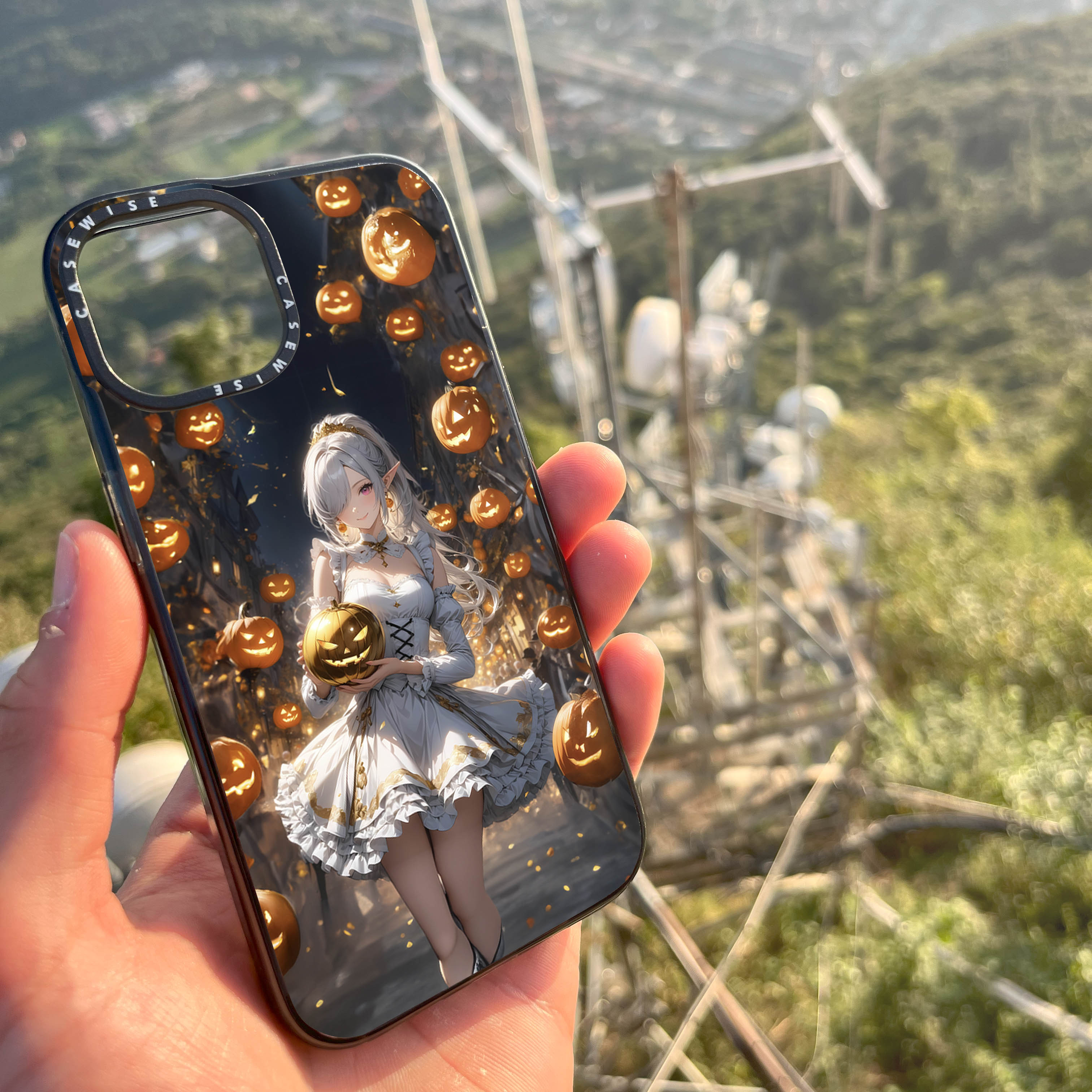 CASEWISE CASEWISE