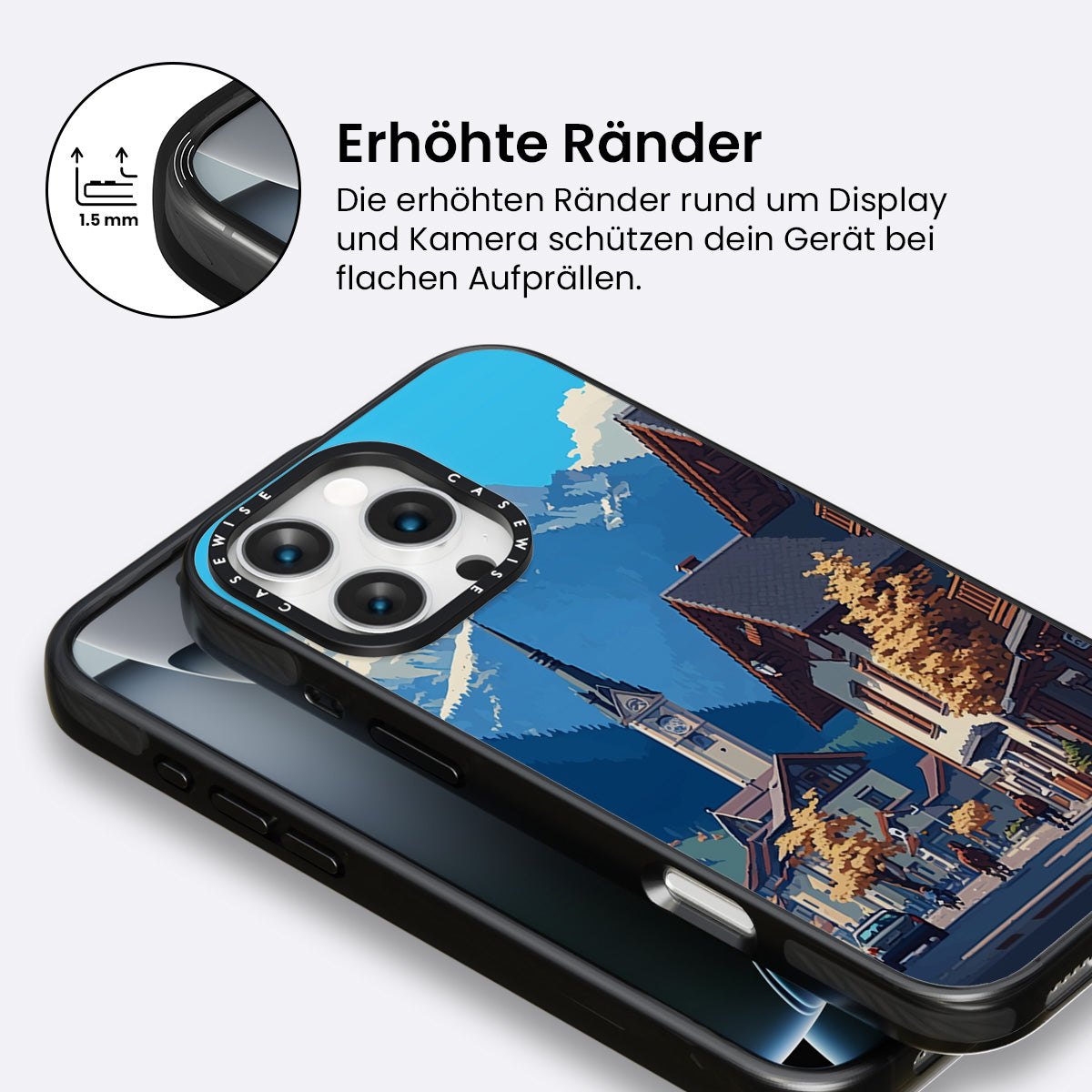 1.5 mm

Erhöhte Ränder

Die erhöhten Ränder rund um Display und Kamera schützen dein Gerät bei flachen Aufprällen.

CASEWISE CASEWISE