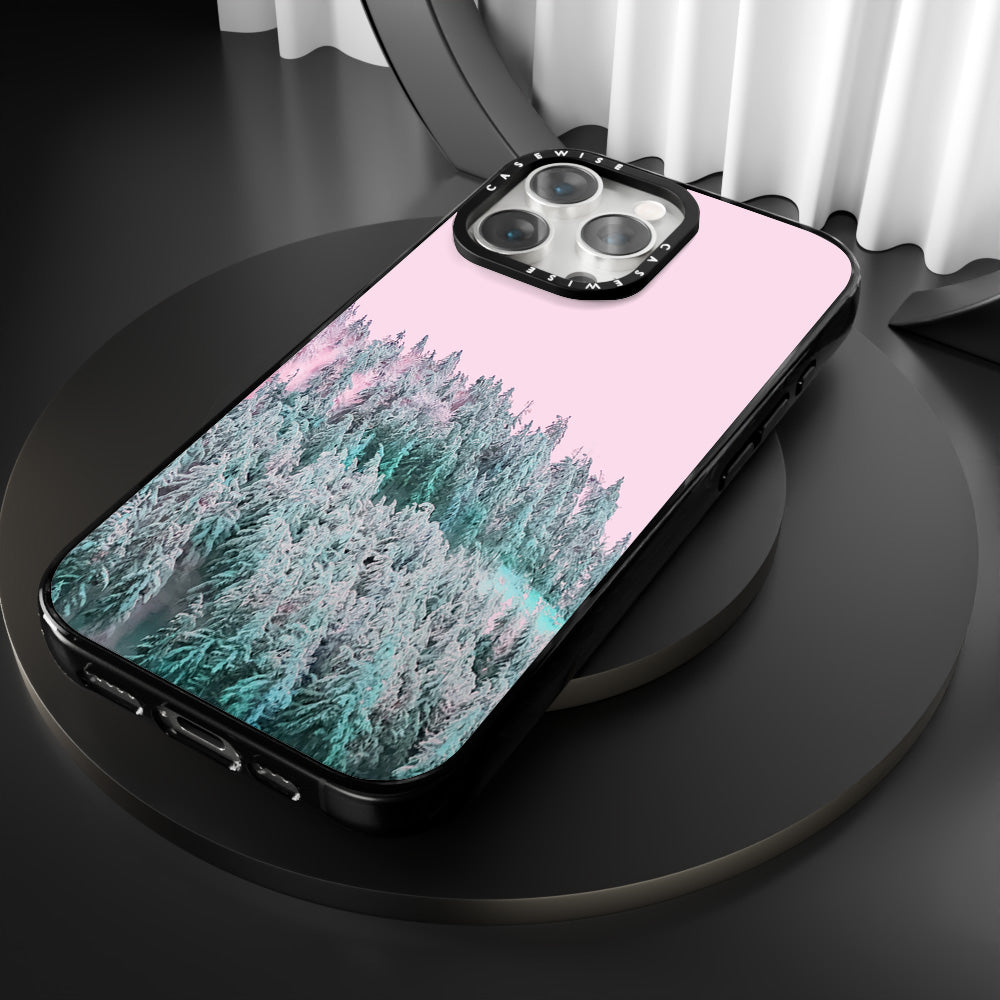 CASEWISE
CASEWISE