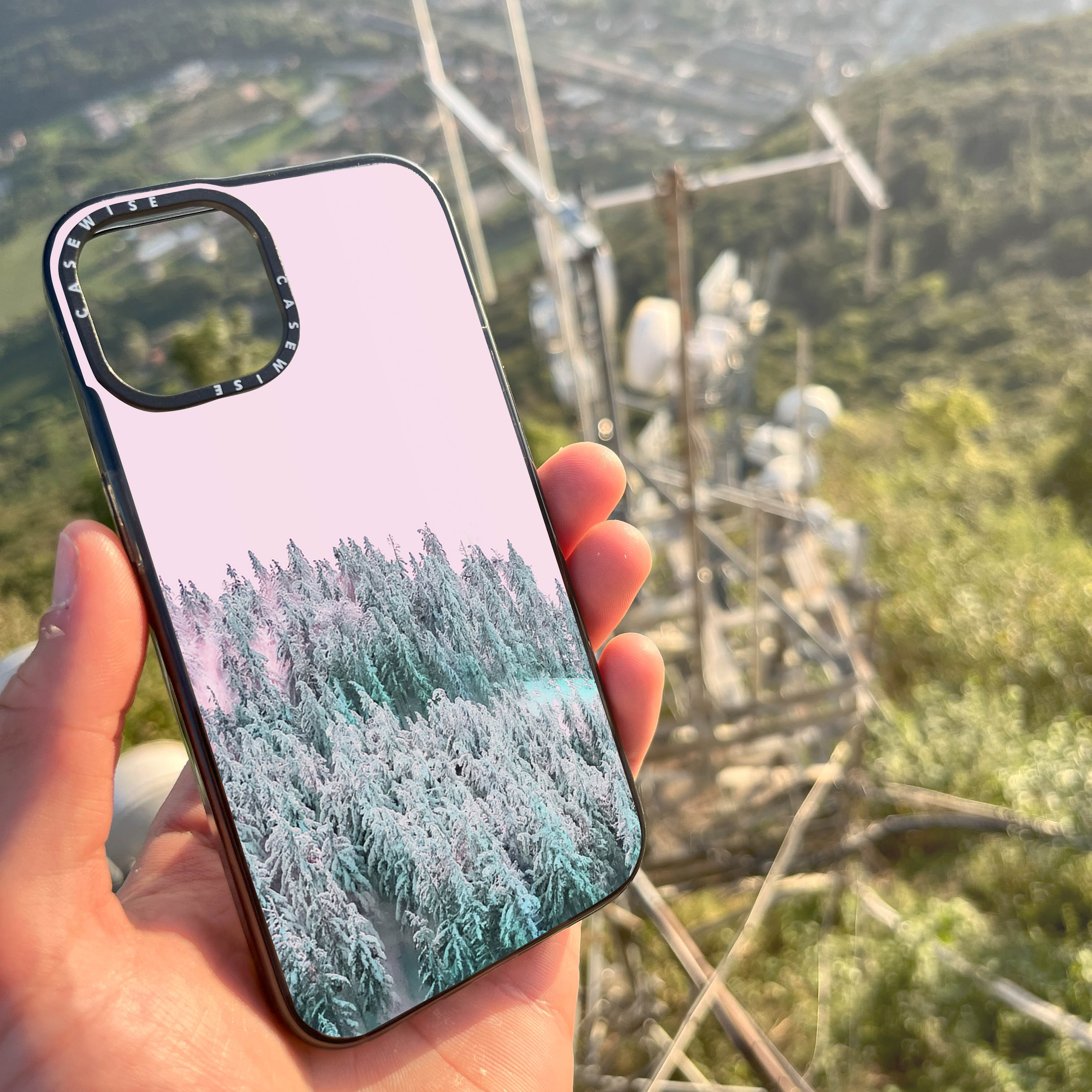 CASEWISE CASEWISE