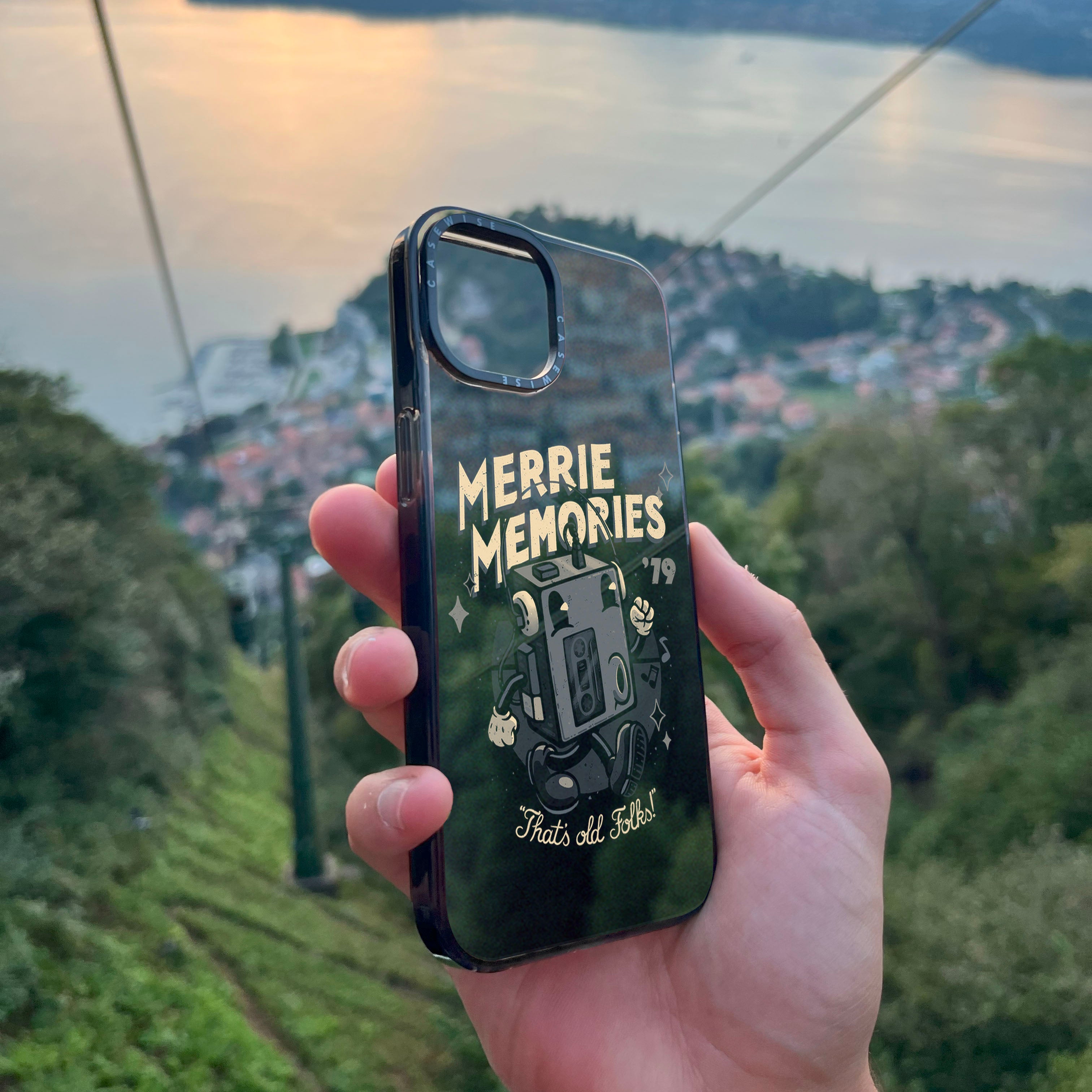 CASEWISE
CASEWISE

MERRIE MEMORIES

'79

"That's old Folks!"