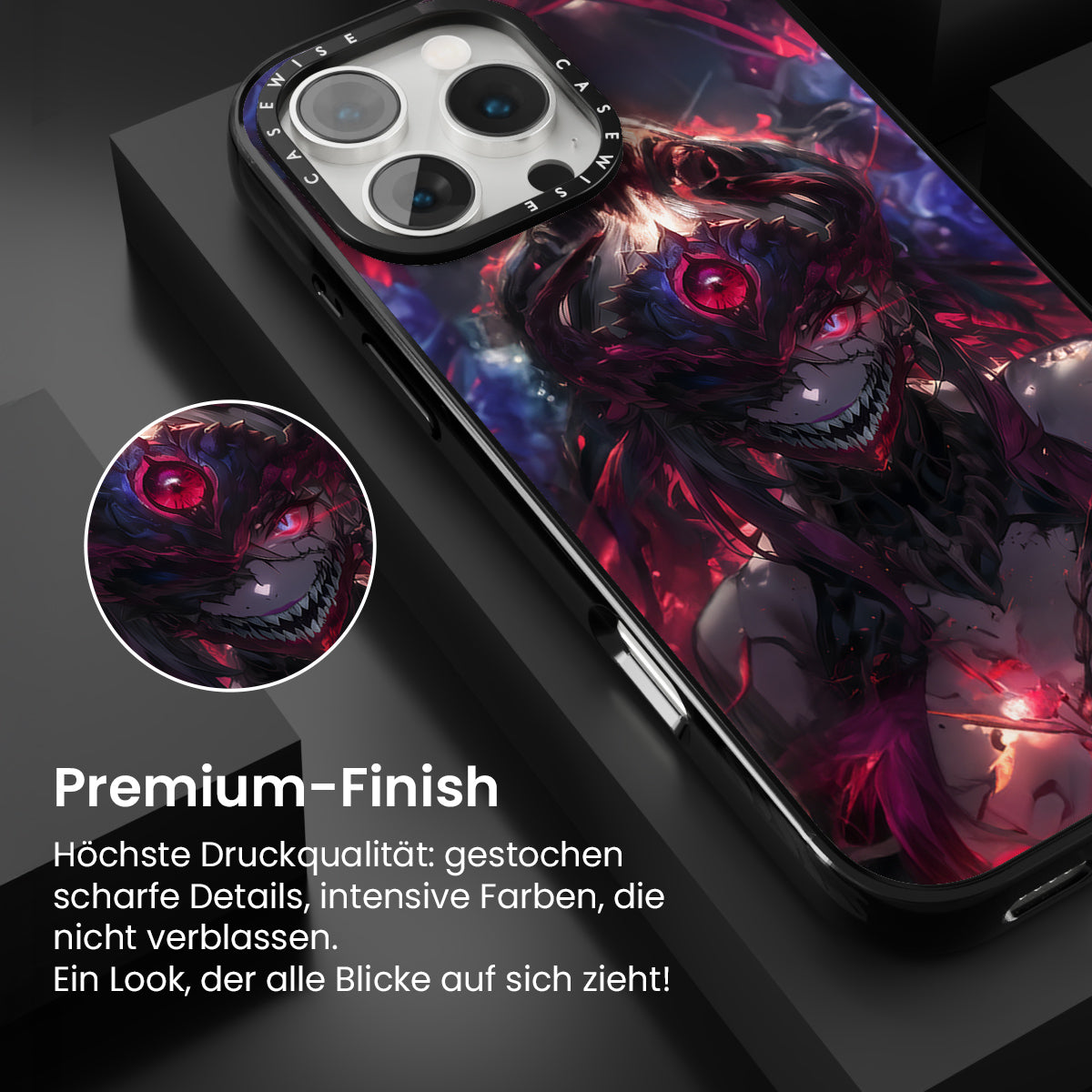 CASEWISE CASEWISE

Premium-Finish

Höchste Druckqualität: gestochen scharfe Details, intensive Farben, die nicht verblassen.
Ein Look, der alle Blicke auf sich zieht!